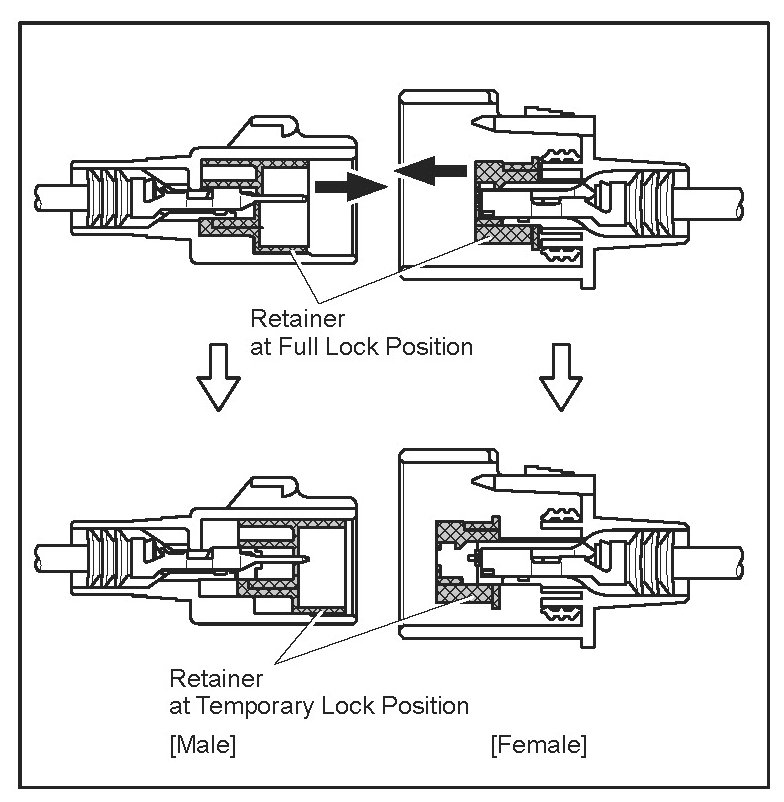 Retainer
at Full Lock Position

Retainer
at Temporary Lock Position

[Male]

[Female]