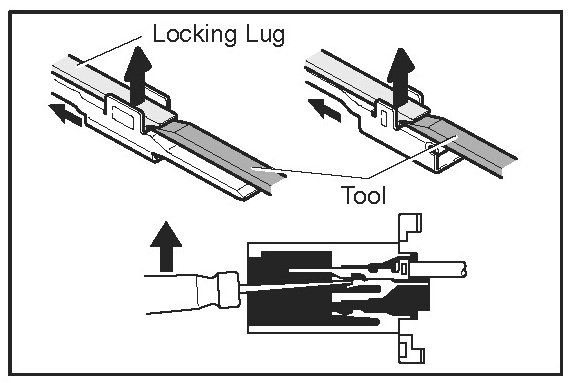 Locking Lug

Tool