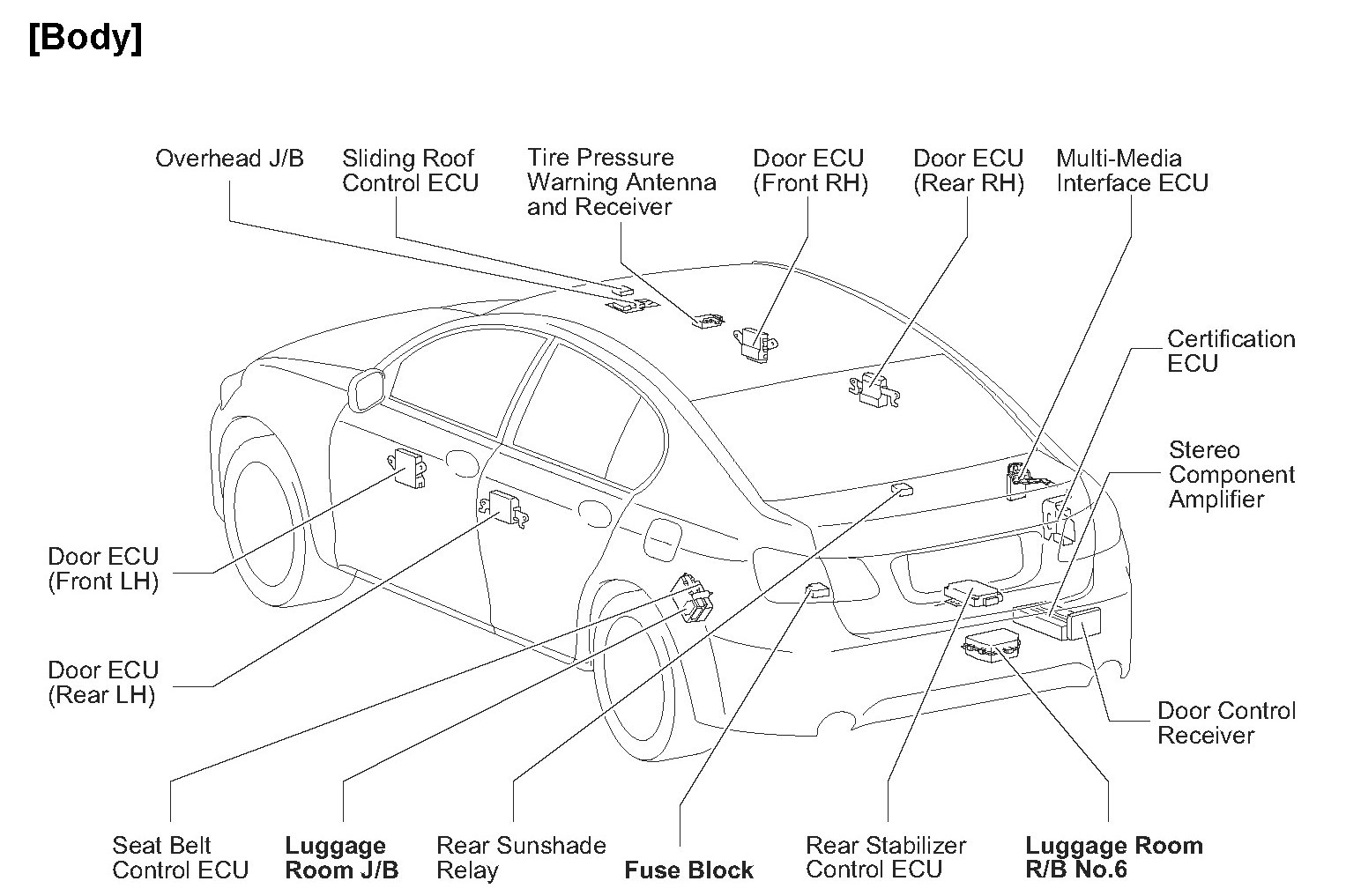 [Body]

Overhead J/B

Sliding Roof Control ECU

Tire Pressure Warning Antenna and Receiver

Door ECU (Front RH)

Door ECU (Rear RH)

Multi-Media Interface ECU

Certification ECU

Stereo Component Amplifier

Door ECU (Front LH)

Door ECU (Rear LH)

Door Control Receiver

Seat Belt Control ECU

Luggage Room J/B

Rear Sunshade Relay

Fuse Block

Rear Stabilizer Control ECU

Luggage Room R/B No.6