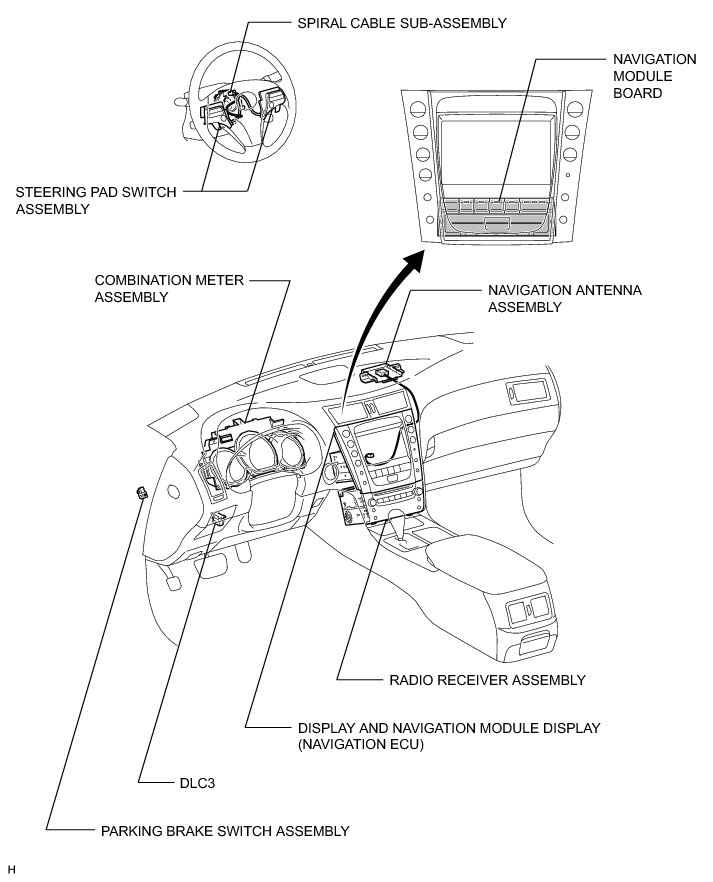 SPIRAL CABLE SUB-ASSEMBLY

NAVIGATION MODULE BOARD

STEERING PAD SWITCH ASSEMBLY

COMBINATION METER ASSEMBLY

NAVIGATION ANTENNA ASSEMBLY

RADIO RECEIVER ASSEMBLY

DISPLAY AND NAVIGATION MODULE DISPLAY (NAVIGATION ECU)

DLC3

PARKING BRAKE SWITCH ASSEMBLY

H