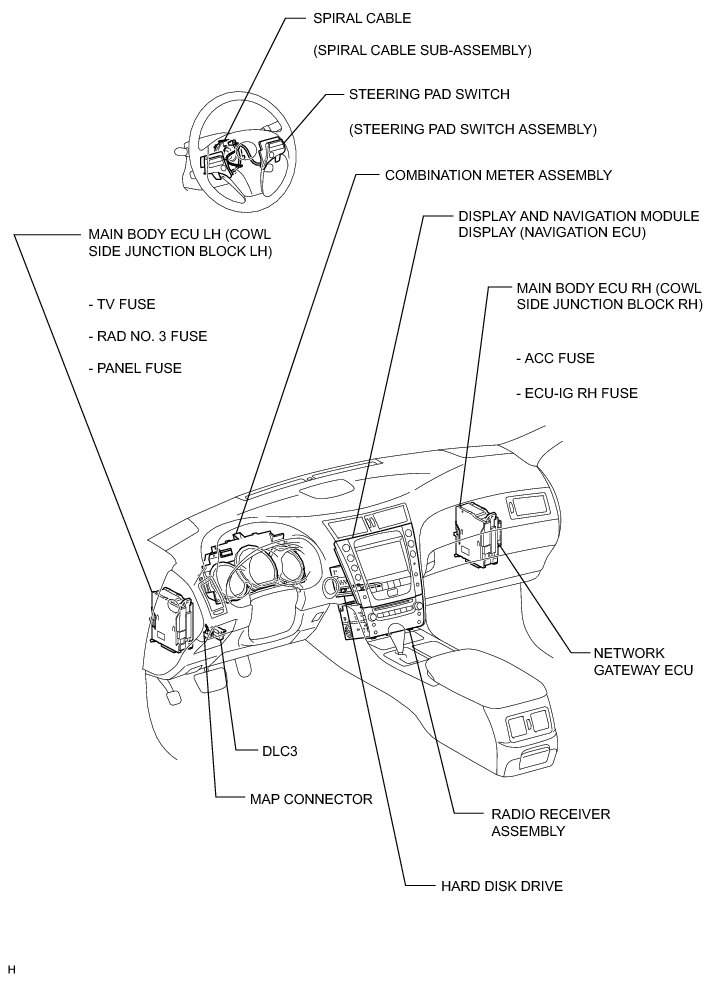 SPIRAL CABLE

(SPIRAL CABLE SUB-ASSEMBLY)

STEERING PAD SWITCH

(STEERING PAD SWITCH ASSEMBLY)

COMBINATION METER ASSEMBLY

DISPLAY AND NAVIGATION MODULE DISPLAY (NAVIGATION ECU)

MAIN BODY ECU LH (COWL SIDE JUNCTION BLOCK LH)

- TV FUSE

- RAD NO. 3 FUSE

- PANEL FUSE

MAIN BODY ECU RH (COWL SIDE JUNCTION BLOCK RH)

- ACC FUSE

- ECU-IG RH FUSE

NETWORK GATEWAY ECU

DLC3

MAP CONNECTOR

RADIO RECEIVER ASSEMBLY

HARD DISK DRIVE

H