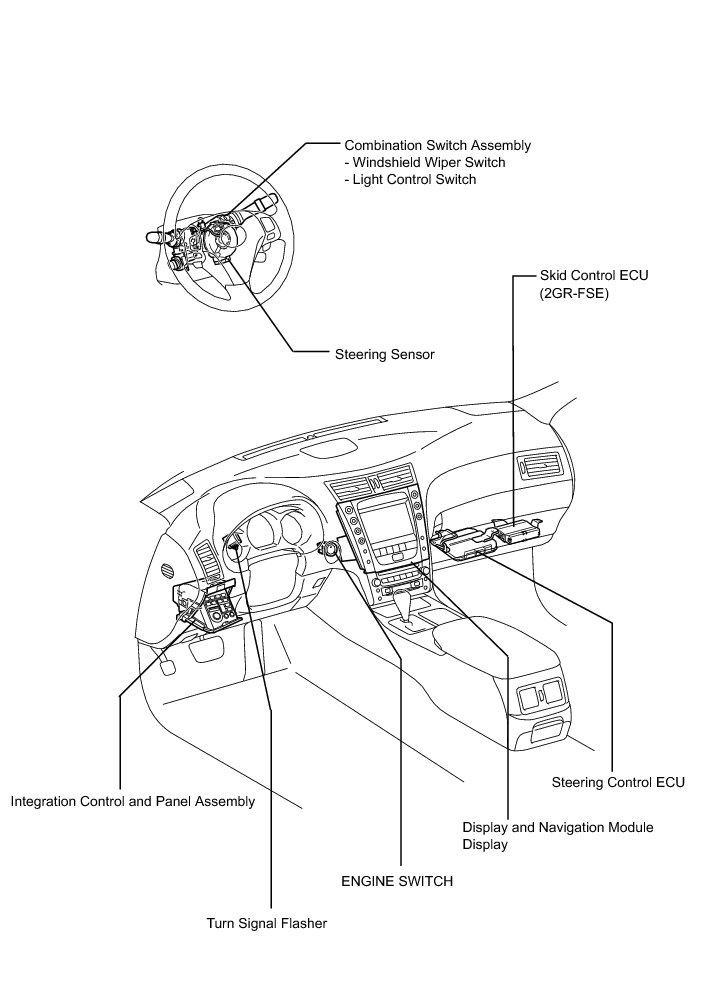 Combination Switch Assembly
- Windshield Wiper Switch
- Light Control Switch

Skid Control ECU
(2GR-FSE)

Steering Sensor

Steering Control ECU

Integration Control and Panel Assembly

Display and Navigation Module Display

ENGINE SWITCH

Turn Signal Flasher