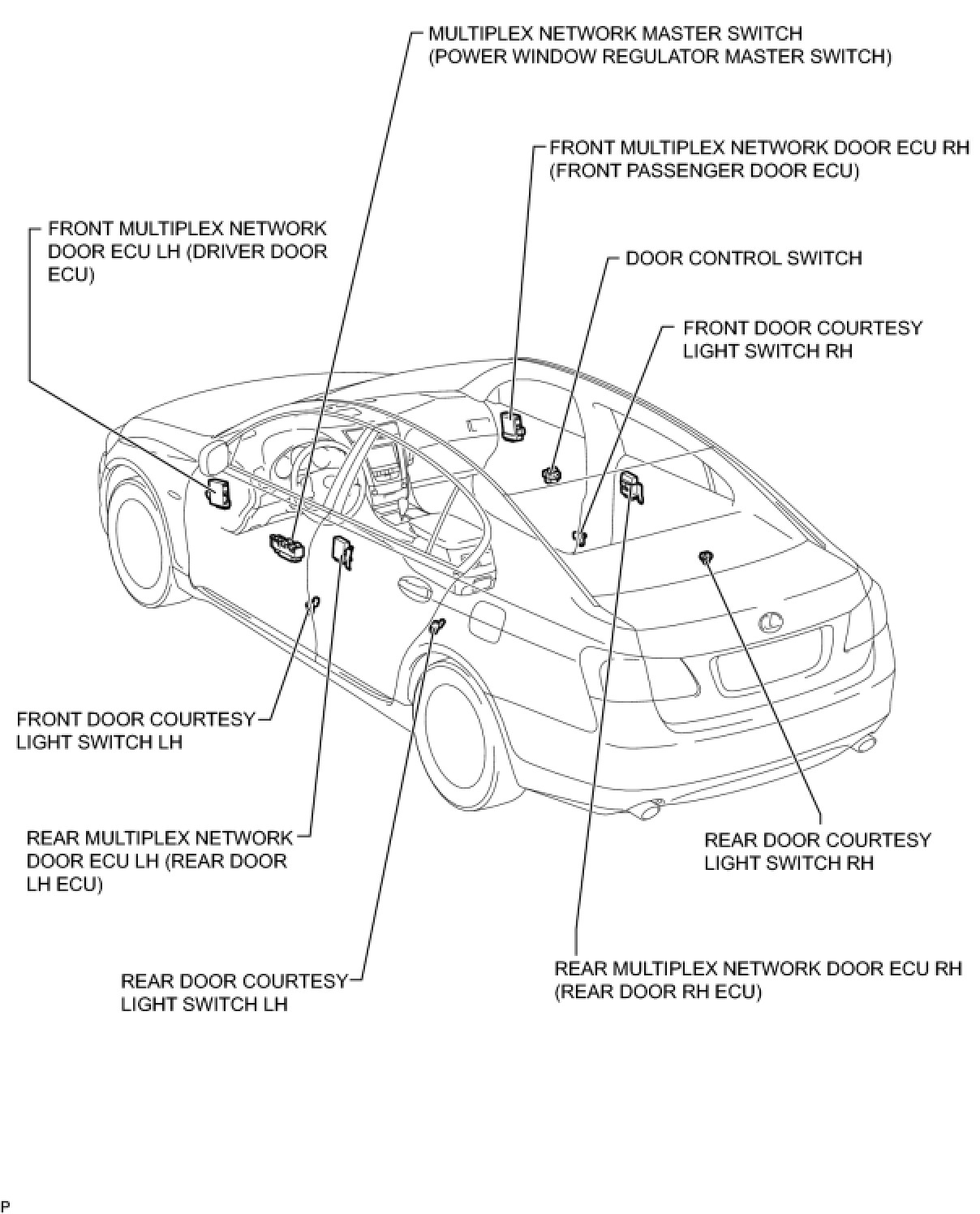 MULTIPLEX NETWORK MASTER SWITCH (POWER WINDOW REGULATOR MASTER SWITCH)

FRONT MULTIPLEX NETWORK DOOR ECU RH (FRONT PASSENGER DOOR ECU)

FRONT MULTIPLEX NETWORK DOOR ECU LH (DRIVER DOOR ECU)

DOOR CONTROL SWITCH

FRONT DOOR COURTESY LIGHT SWITCH RH

FRONT DOOR COURTESY LIGHT SWITCH LH

REAR MULTIPLEX NETWORK DOOR ECU LH (REAR DOOR LH ECU)

REAR DOOR COURTESY LIGHT SWITCH RH

REAR DOOR COURTESY LIGHT SWITCH LH

REAR MULTIPLEX NETWORK DOOR ECU RH (REAR DOOR RH ECU)

P