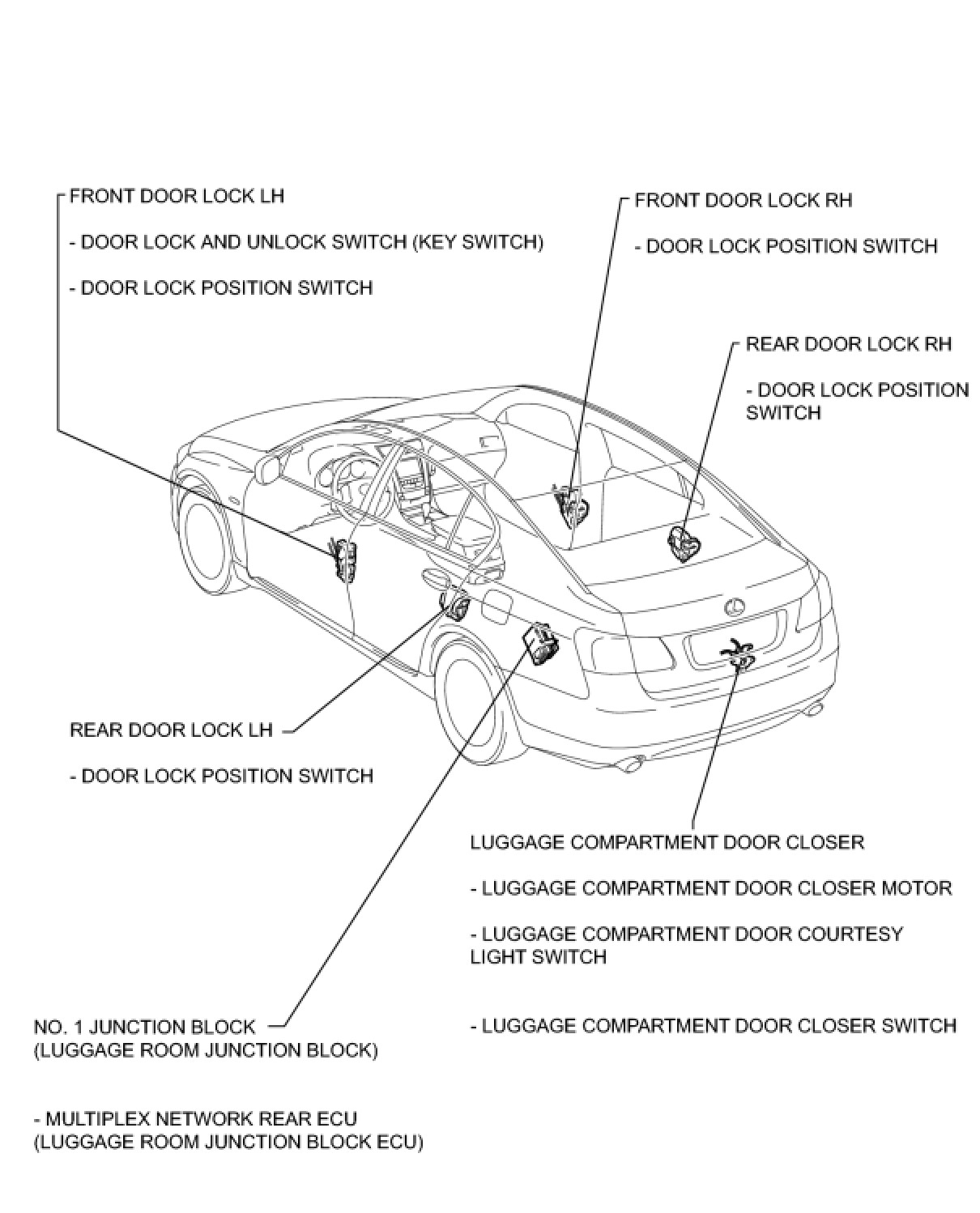 FRONT DOOR LOCK LH

- DOOR LOCK AND UNLOCK SWITCH (KEY SWITCH)

- DOOR LOCK POSITION SWITCH

FRONT DOOR LOCK RH

- DOOR LOCK POSITION SWITCH

REAR DOOR LOCK RH

- DOOR LOCK POSITION SWITCH

REAR DOOR LOCK LH

- DOOR LOCK POSITION SWITCH

LUGGAGE COMPARTMENT DOOR CLOSER

- LUGGAGE COMPARTMENT DOOR CLOSER MOTOR

- LUGGAGE COMPARTMENT DOOR COURTESY LIGHT SWITCH

- LUGGAGE COMPARTMENT DOOR CLOSER SWITCH

NO. 1 JUNCTION BLOCK (LUGGAGE ROOM JUNCTION BLOCK)

- MULTIPLEX NETWORK REAR ECU (LUGGAGE ROOM JUNCTION BLOCK ECU)