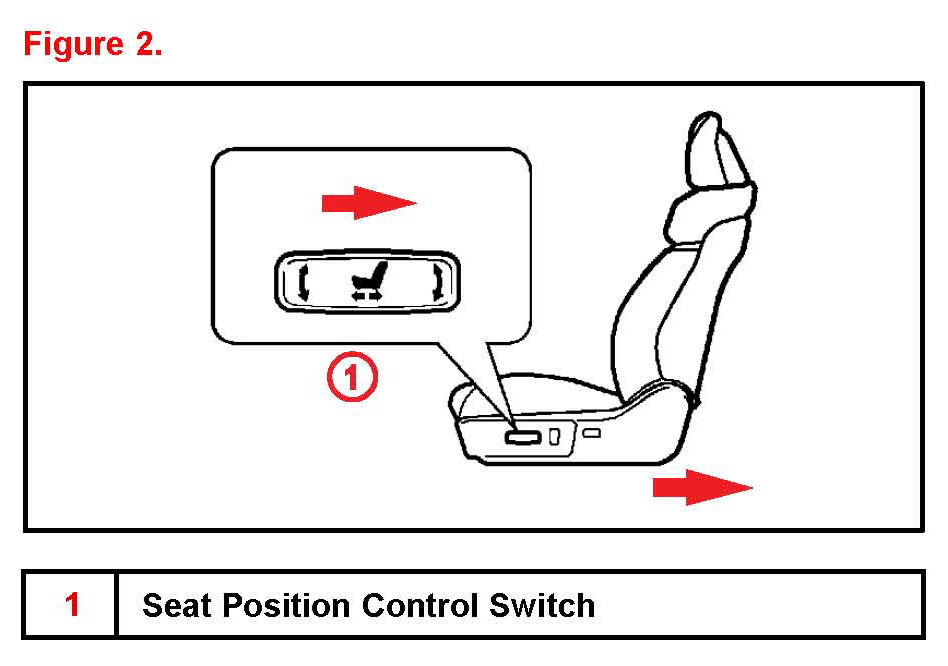 Figure 2.

1

| 1 | Seat Position Control Switch |
|---|---|