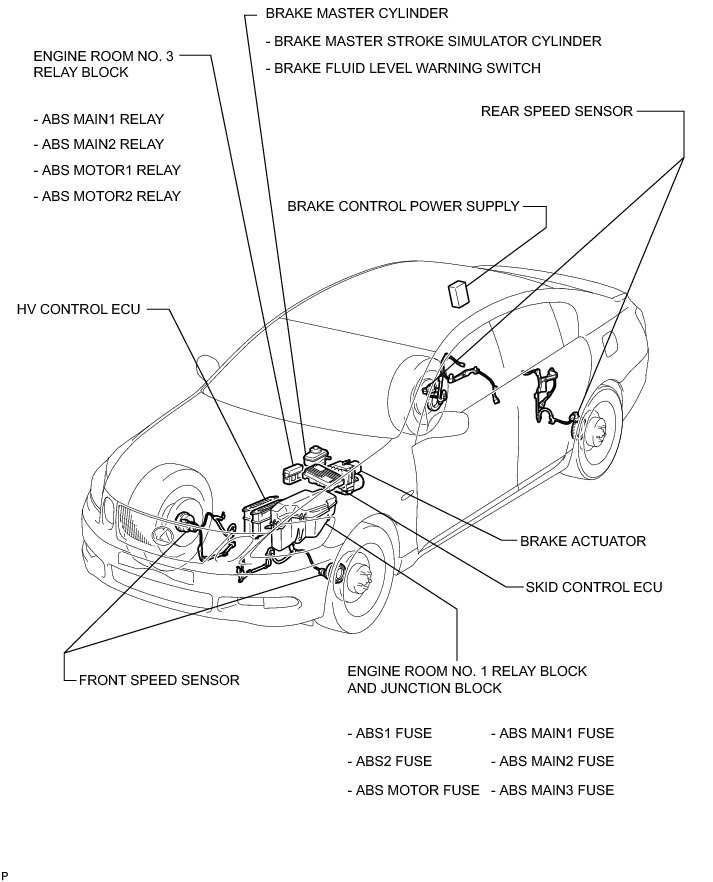 BRAKE MASTER CYLINDER

- BRAKE MASTER STROKE SIMULATOR CYLINDER

- BRAKE FLUID LEVEL WARNING SWITCH

ENGINE ROOM NO. 3 RELAY BLOCK

- ABS MAIN1 RELAY

- ABS MAIN2 RELAY

- ABS MOTOR1 RELAY

- ABS MOTOR2 RELAY

REAR SPEED SENSOR

BRAKE CONTROL POWER SUPPLY

HV CONTROL ECU

BRAKE ACTUATOR

SKID CONTROL ECU

FRONT SPEED SENSOR

ENGINE ROOM NO. 1 RELAY BLOCK AND JUNCTION BLOCK

- ABS1 FUSE

- ABS2 FUSE

- ABS MOTOR FUSE

- ABS MAIN1 FUSE

- ABS MAIN2 FUSE

- ABS MAIN3 FUSE

P