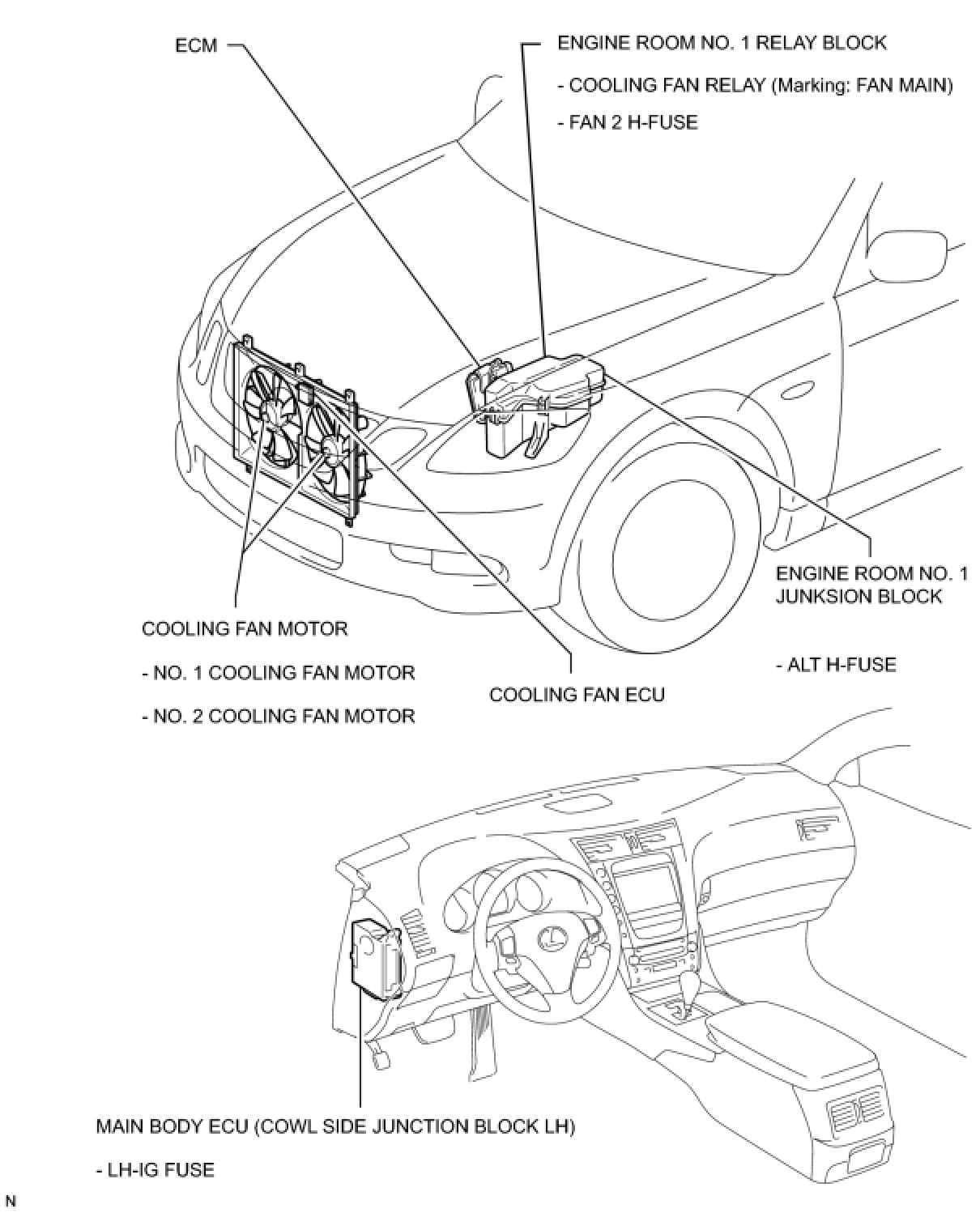 ECM

ENGINE ROOM NO. 1 RELAY BLOCK

- COOLING FAN RELAY (Marking: FAN MAIN)

- FAN 2 H-FUSE

ENGINE ROOM NO. 1 JUNKSION BLOCK

- ALT H-FUSE

COOLING FAN MOTOR

- NO. 1 COOLING FAN MOTOR

- NO. 2 COOLING FAN MOTOR

COOLING FAN ECU

MAIN BODY ECU (COWL SIDE JUNCTION BLOCK LH)

- LH-IG FUSE

N