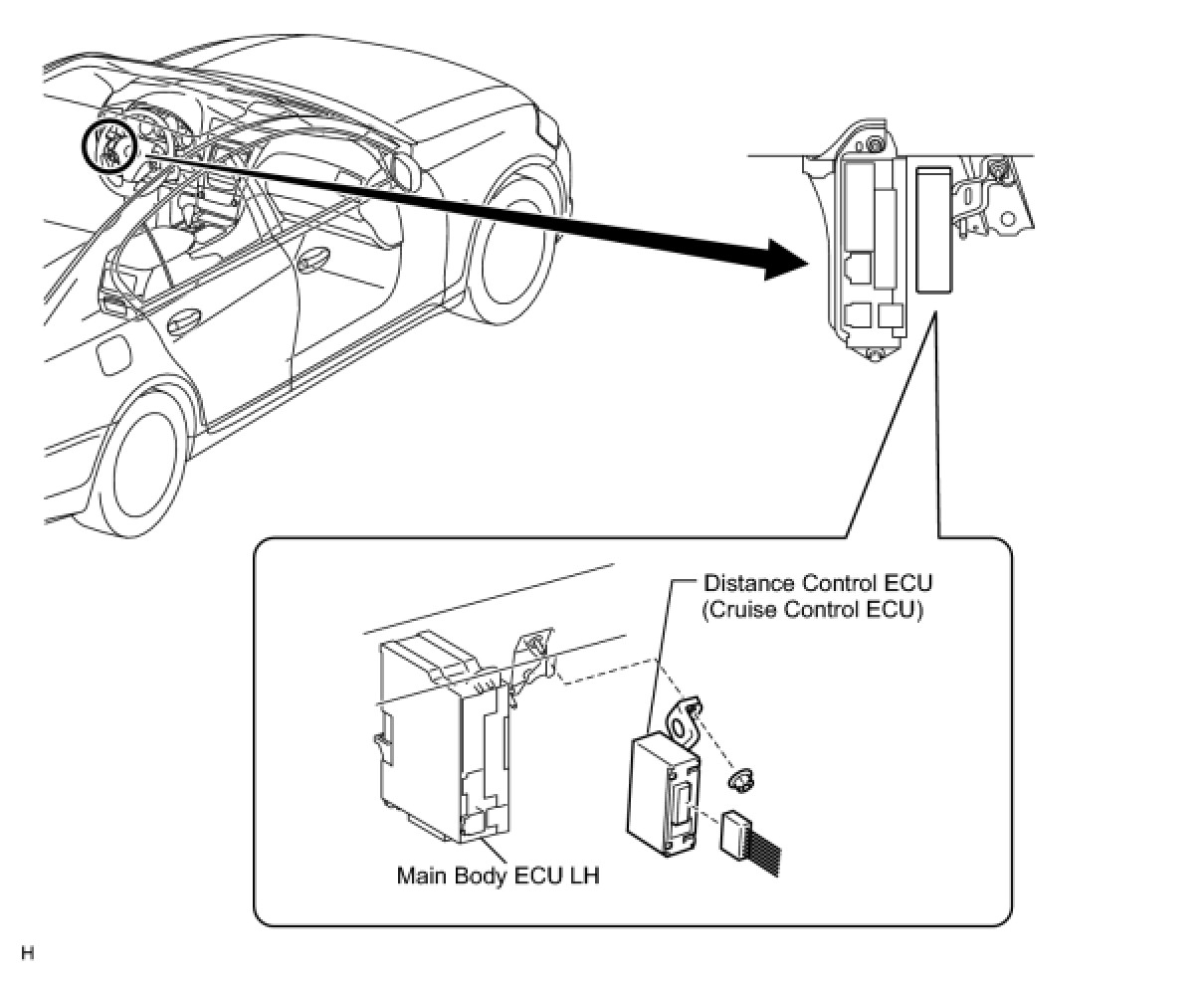 Distance Control ECU
(Cruise Control ECU)

Main Body ECU LH

H