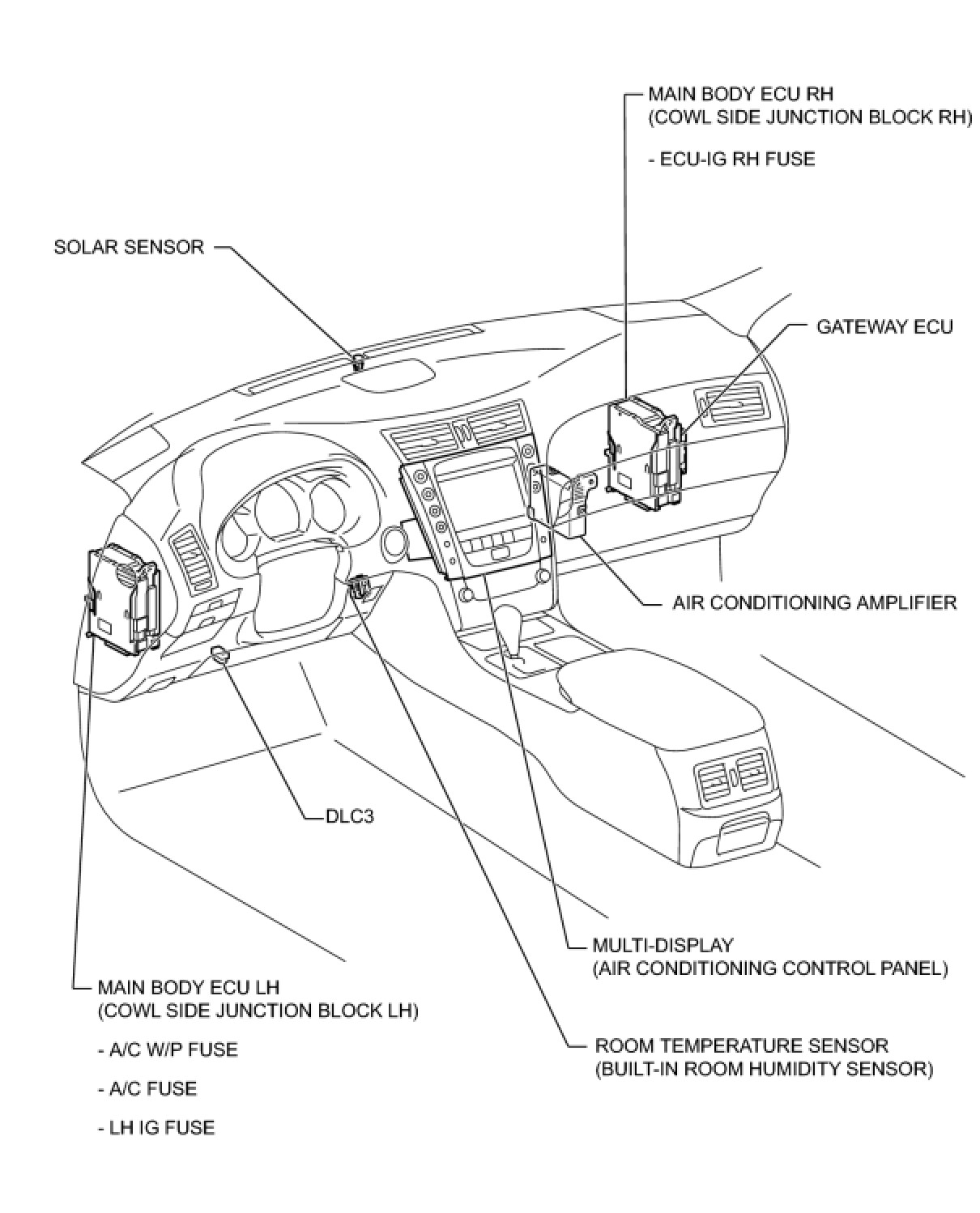 MAIN BODY ECU RH
(COWL SIDE JUNCTION BLOCK RH)

- ECU-IG RH FUSE

SOLAR SENSOR

GATEWAY ECU

AIR CONDITIONING AMPLIFIER

DLC3

MULTI-DISPLAY
(AIR CONDITIONING CONTROL PANEL)

MAIN BODY ECU LH
(COWL SIDE JUNCTION BLOCK LH)

- A/C W/P FUSE

- A/C FUSE

- LH IG FUSE

ROOM TEMPERATURE SENSOR
(BUILT-IN ROOM HUMIDITY SENSOR)