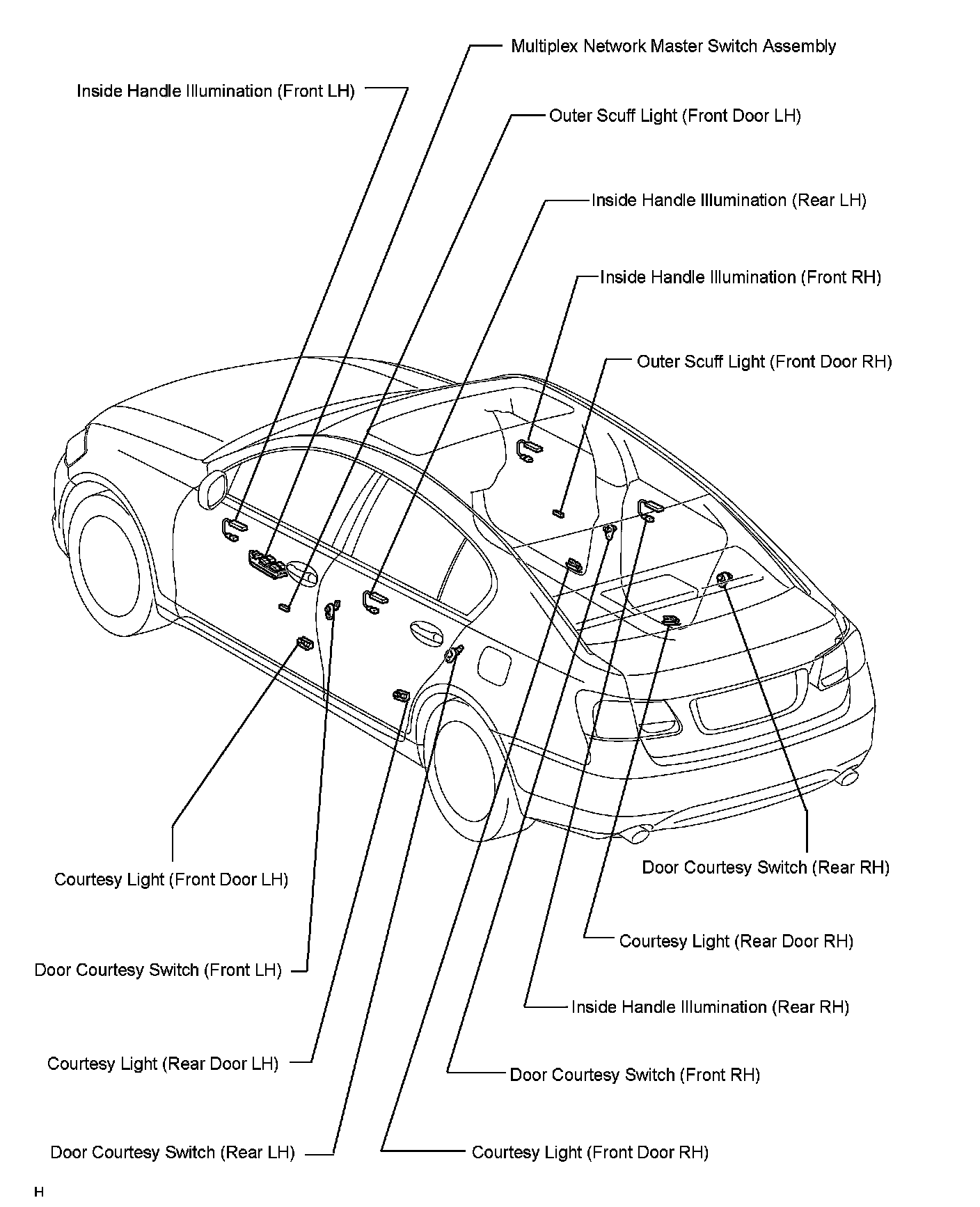 Multiplex Network Master Switch Assembly

Inside Handle Illumination (Front LH)

Outer Scuff Light (Front Door LH)

Inside Handle Illumination (Rear LH)

Inside Handle Illumination (Front RH)

Outer Scuff Light (Front Door RH)

Door Courtesy Switch (Rear RH)

Courtesy Light (Front Door LH)

Courtesy Light (Rear Door RH)

Door Courtesy Switch (Front LH)

Inside Handle Illumination (Rear RH)

Courtesy Light (Rear Door LH)

Door Courtesy Switch (Front RH)

Door Courtesy Switch (Rear LH)

Courtesy Light (Front Door RH)

H