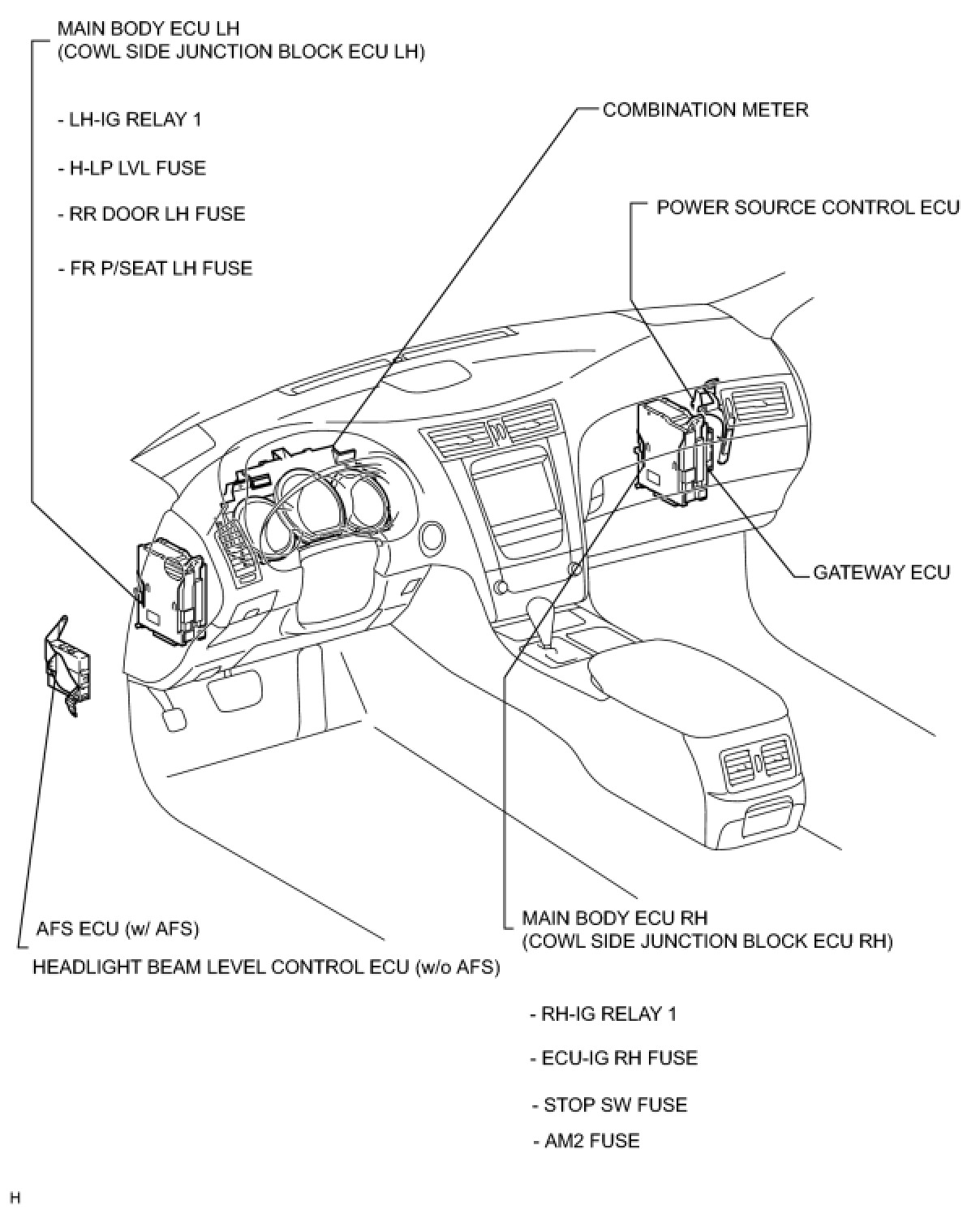 MAIN BODY ECU LH
(COWL SIDE JUNCTION BLOCK ECU LH)

- LH-IG RELAY 1

- H-LP LVL FUSE

- RR DOOR LH FUSE

- FR P/SEAT LH FUSE

COMBINATION METER

POWER SOURCE CONTROL ECU

GATEWAY ECU

AFS ECU (w/ AFS)
HEADLIGHT BEAM LEVEL CONTROL ECU (w/o AFS)

MAIN BODY ECU RH
(COWL SIDE JUNCTION BLOCK ECU RH)

- RH-IG RELAY 1

- ECU-IG RH FUSE

- STOP SW FUSE

- AM2 FUSE

H