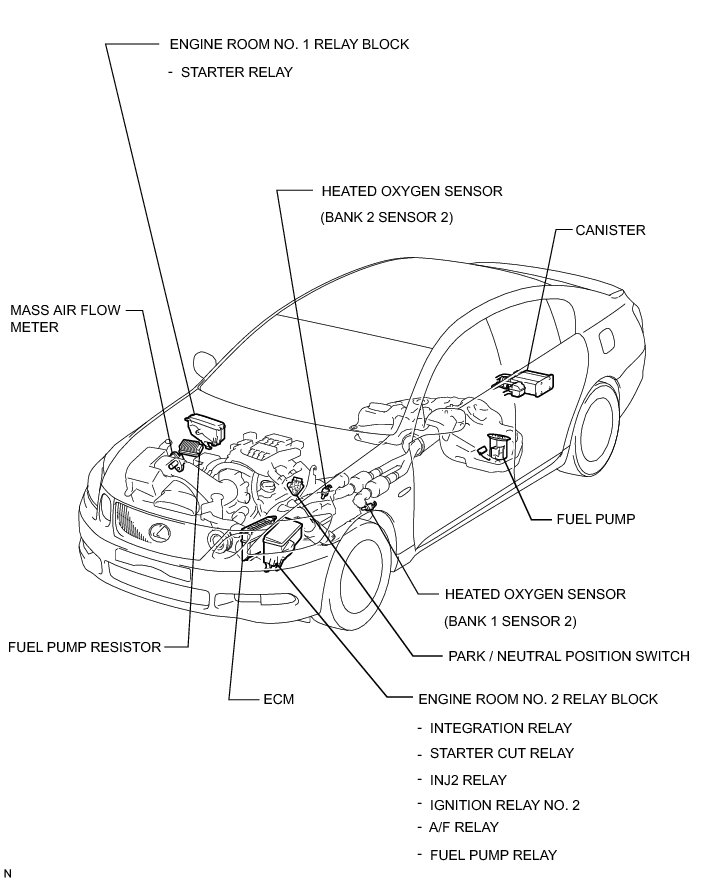 ENGINE ROOM NO. 1 RELAY BLOCK
- STARTER RELAY

HEATED OXYGEN SENSOR
(BANK 2 SENSOR 2)

CANISTER

MASS AIR FLOW METER

FUEL PUMP

HEATED OXYGEN SENSOR
(BANK 1 SENSOR 2)

FUEL PUMP RESISTOR

PARK / NEUTRAL POSITION SWITCH

ECM

ENGINE ROOM NO. 2 RELAY BLOCK
- INTEGRATION RELAY
- STARTER CUT RELAY
- INJ2 RELAY
- IGNITION RELAY NO. 2
- A/F RELAY
- FUEL PUMP RELAY

N