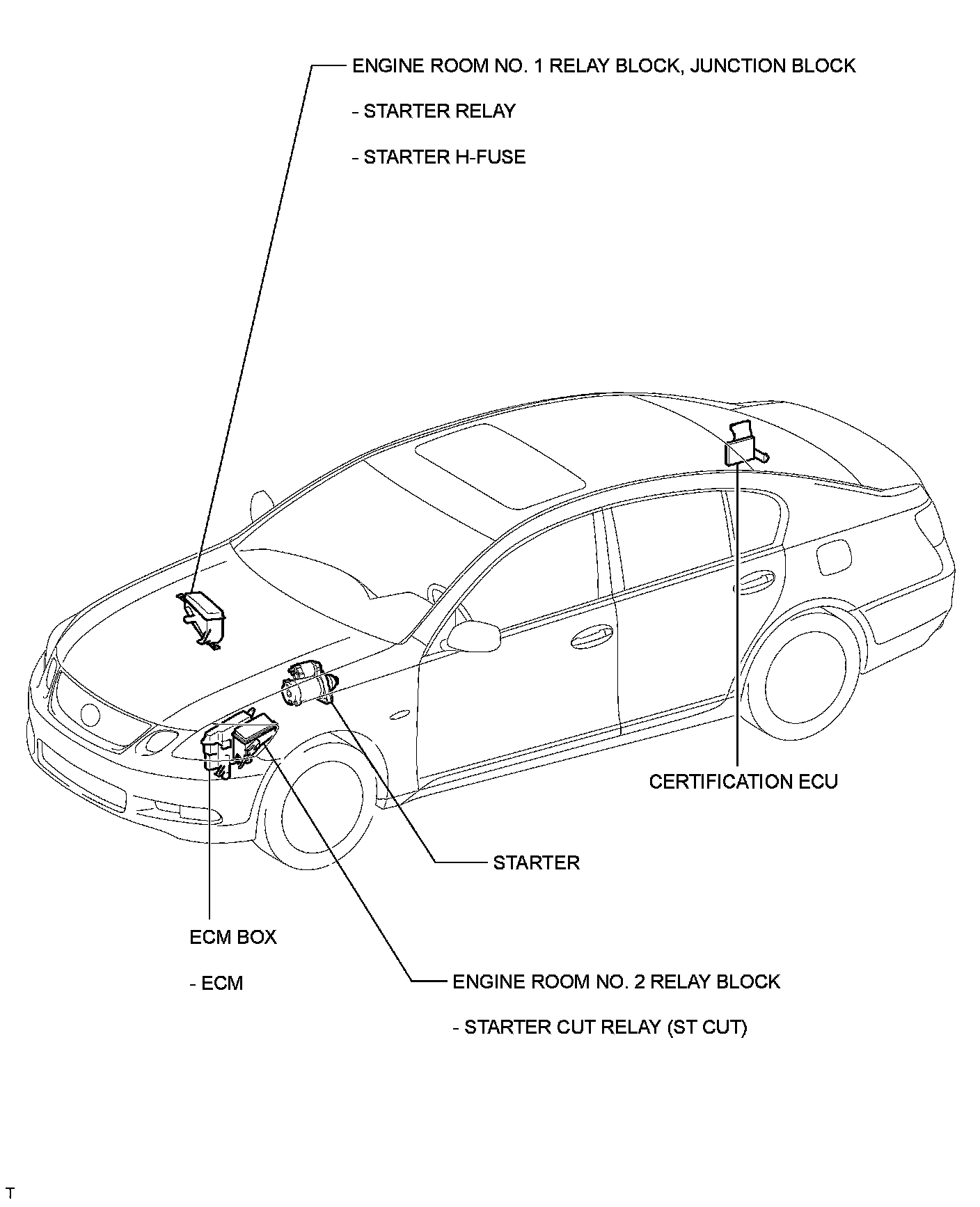 ENGINE ROOM NO. 1 RELAY BLOCK, JUNCTION BLOCK

- STARTER RELAY

- STARTER H-FUSE

CERTIFICATION ECU

STARTER

ECM BOX

- ECM

ENGINE ROOM NO. 2 RELAY BLOCK

- STARTER CUT RELAY (ST CUT)

T