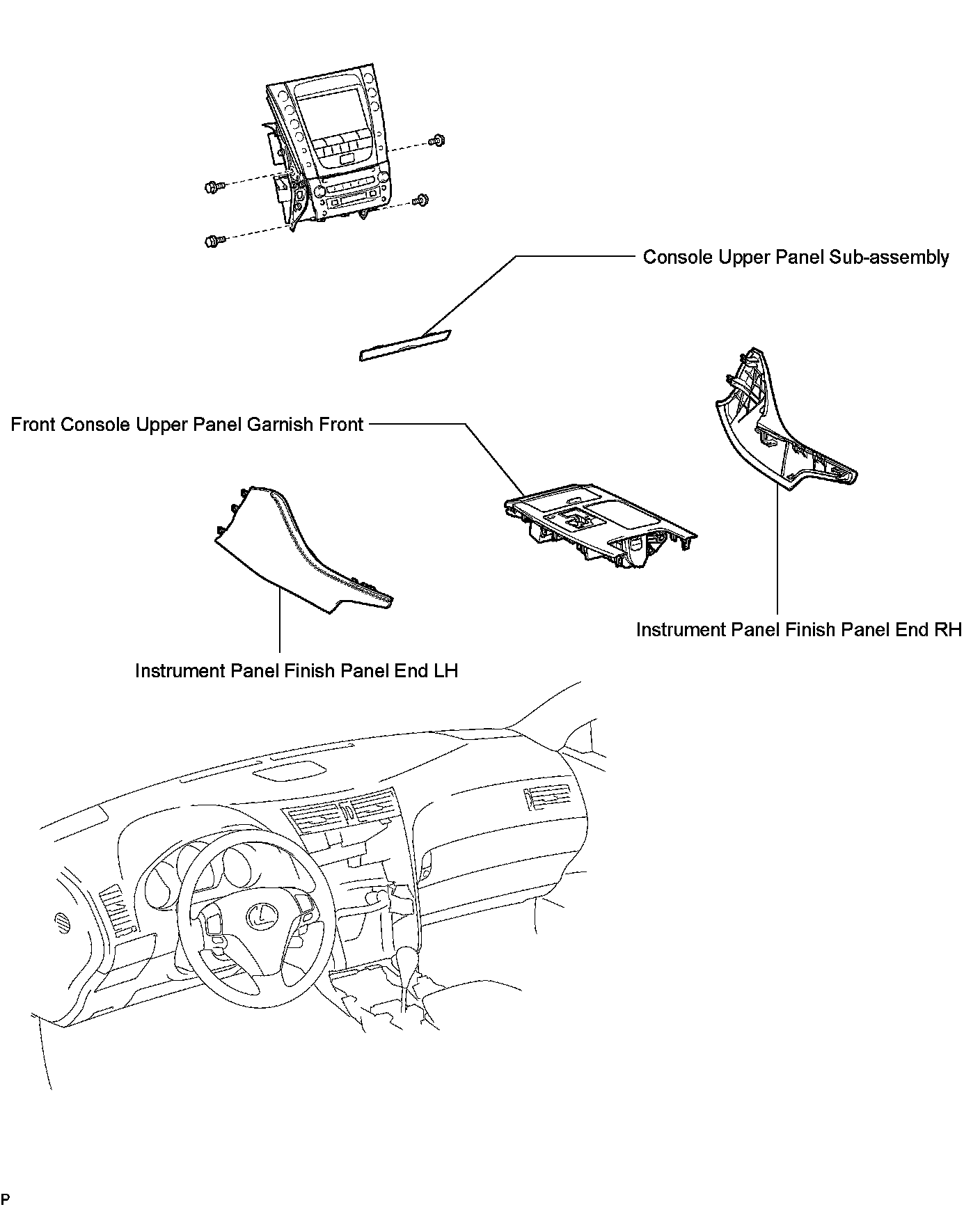 Console Upper Panel Sub-assembly

Front Console Upper Panel Garnish Front

Instrument Panel Finish Panel End RH

Instrument Panel Finish Panel End LH

P