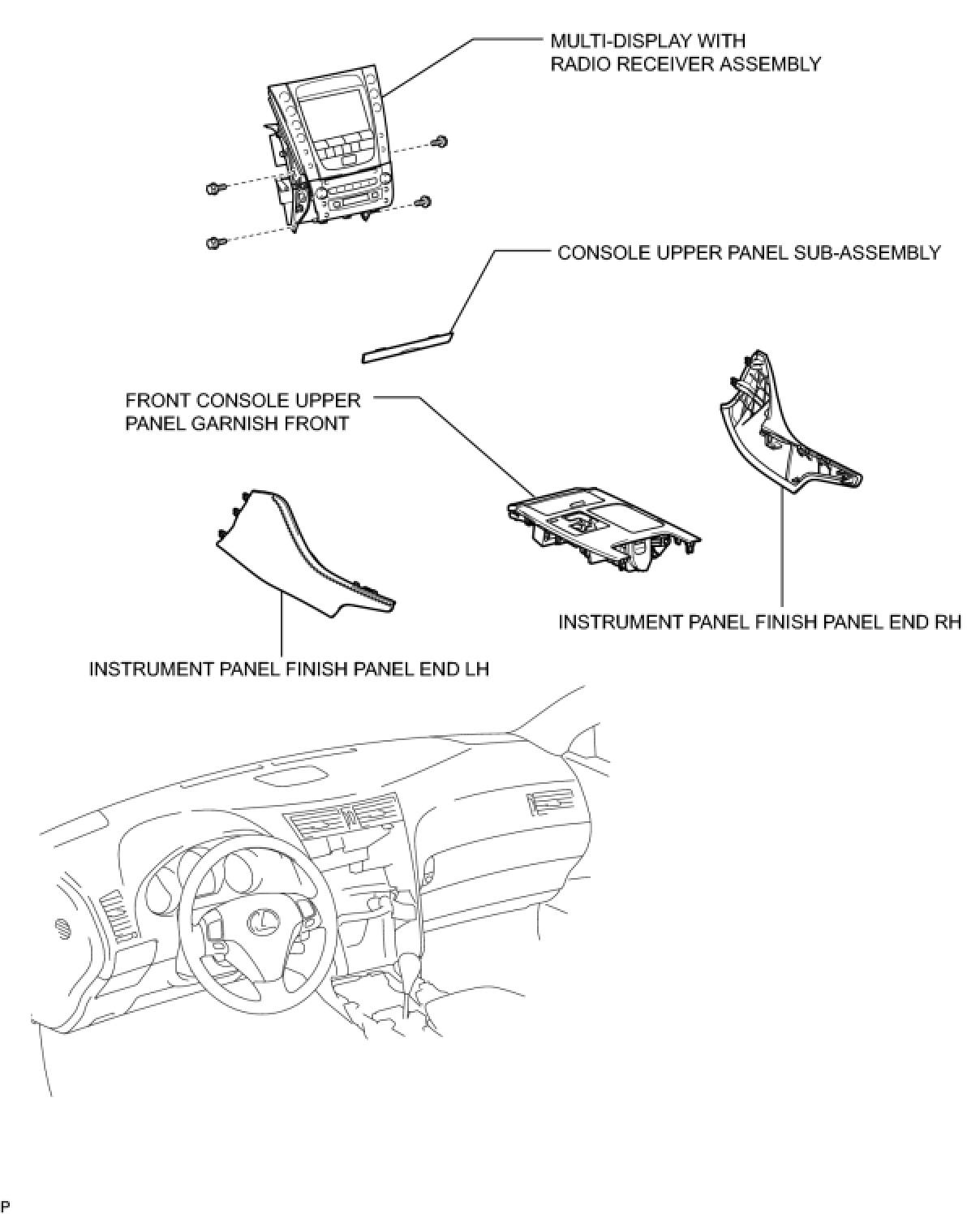 MULTI-DISPLAY WITH RADIO RECEIVER ASSEMBLY

CONSOLE UPPER PANEL SUB-ASSEMBLY

FRONT CONSOLE UPPER PANEL GARNISH FRONT

INSTRUMENT PANEL FINISH PANEL END RH

INSTRUMENT PANEL FINISH PANEL END LH

P