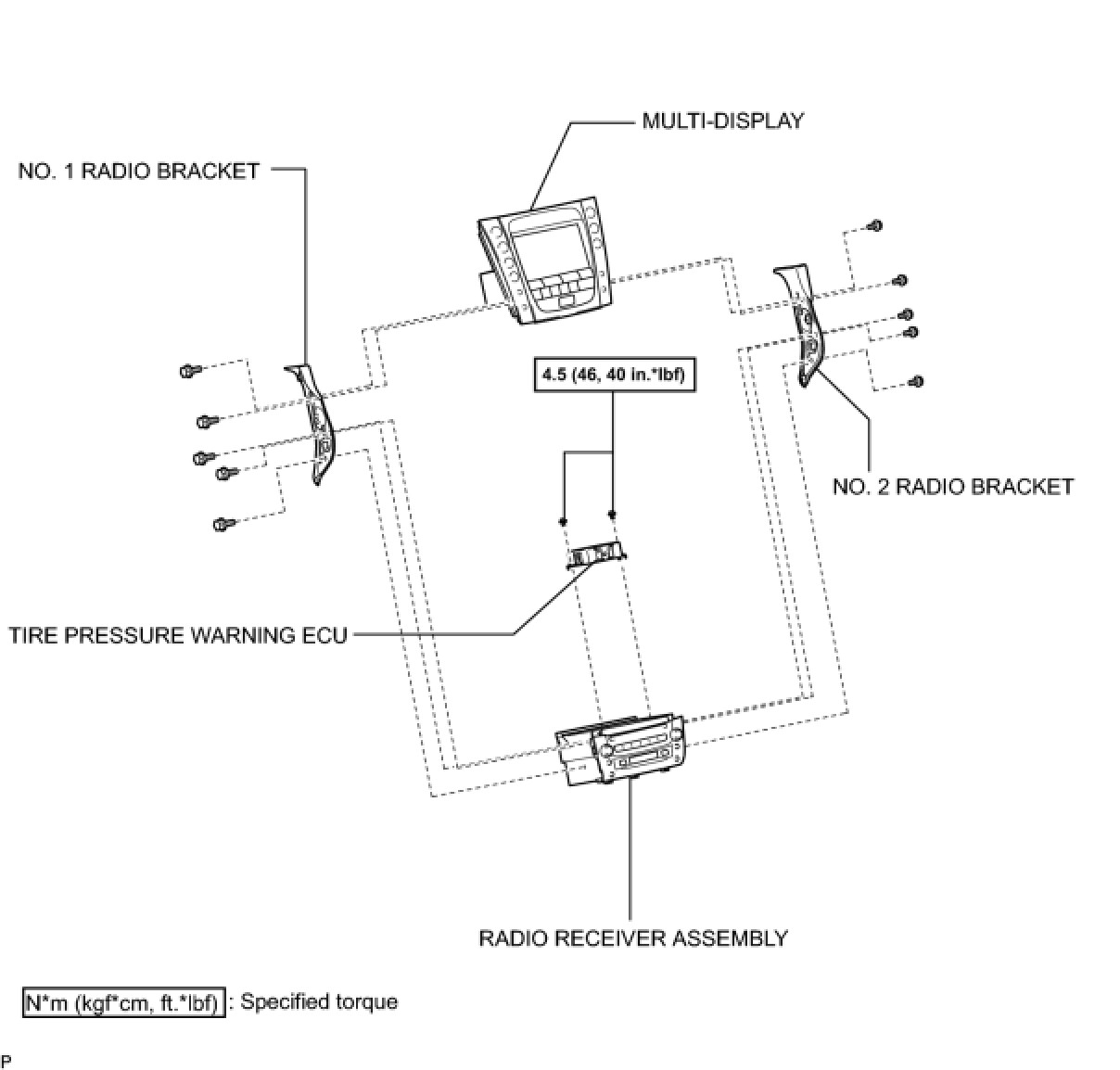 MULTI-DISPLAY

NO. 1 RADIO BRACKET

4.5 (46, 40 in.*lbf)

NO. 2 RADIO BRACKET

TIRE PRESSURE WARNING ECU

RADIO RECEIVER ASSEMBLY

N*m (kgf*cm, ft.*lbf) : Specified torque

P