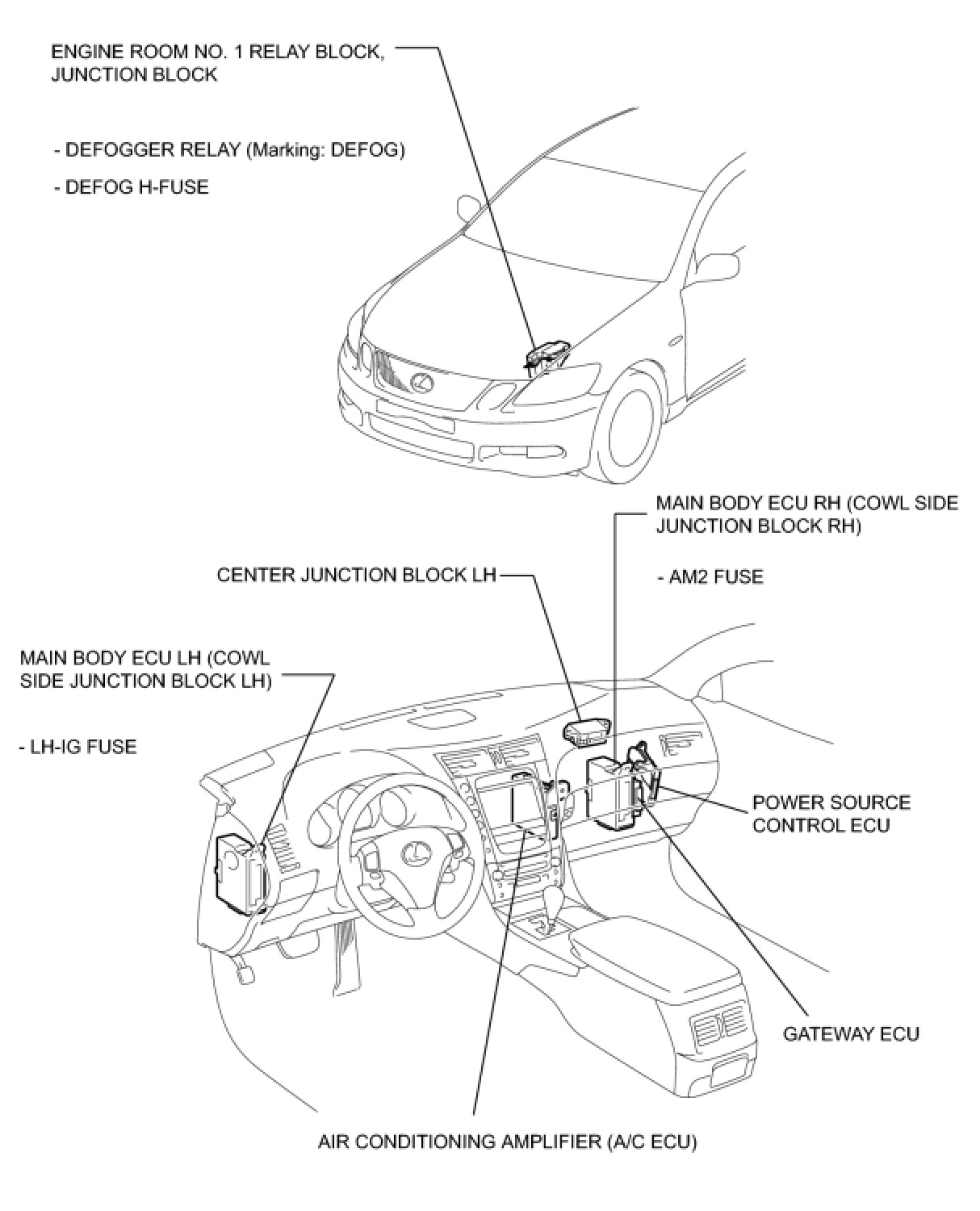 ENGINE ROOM NO. 1 RELAY BLOCK, JUNCTION BLOCK

- DEFOGGER RELAY (Marking: DEFOG)

- DEFOG H-FUSE

MAIN BODY ECU RH (COWL SIDE JUNCTION BLOCK RH)

- AM2 FUSE

CENTER JUNCTION BLOCK LH

MAIN BODY ECU LH (COWL SIDE JUNCTION BLOCK LH)

- LH-IG FUSE

POWER SOURCE CONTROL ECU

GATEWAY ECU

AIR CONDITIONING AMPLIFIER (A/C ECU)