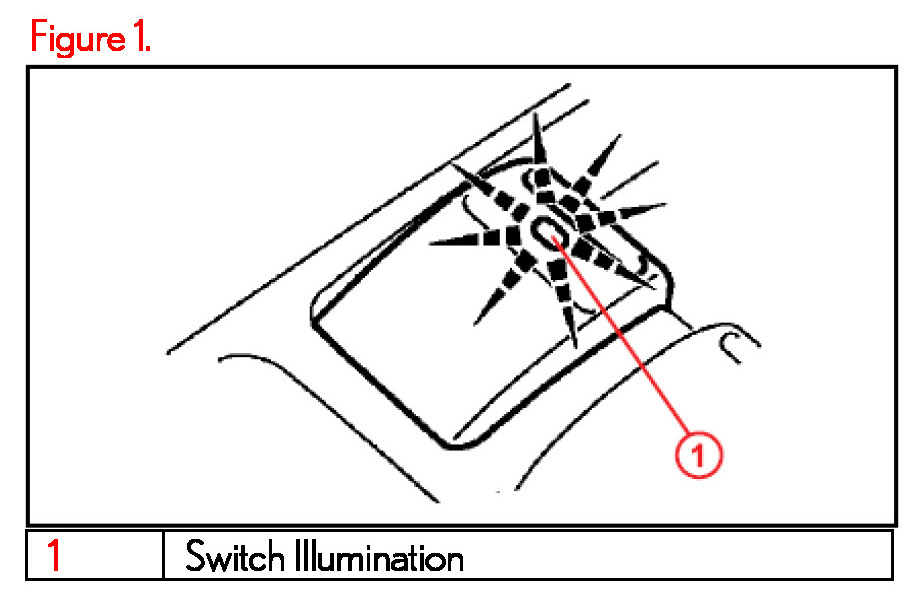 Figure 1.

1

| 1 | Switch Illumination |
|---|---|