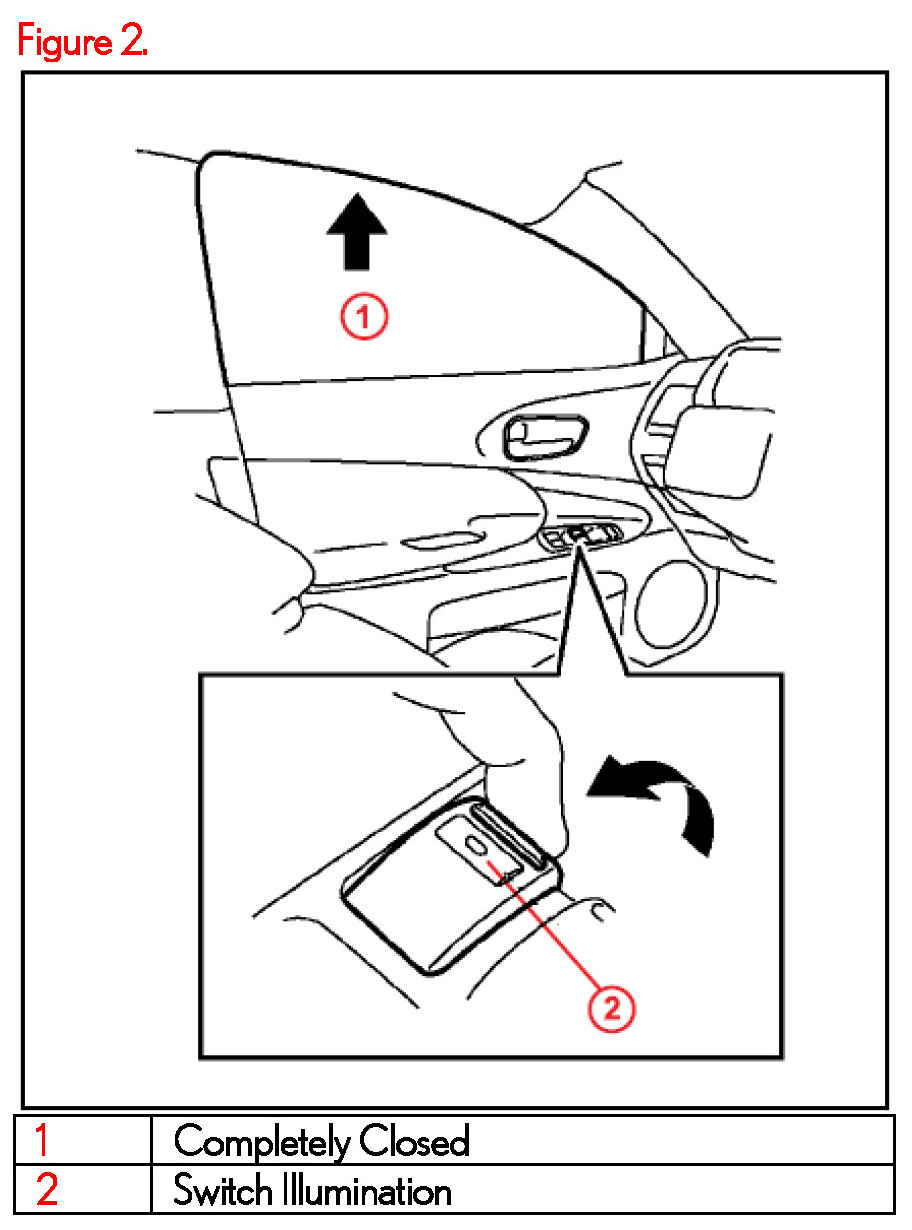 Figure 2.

1

2

| 1 | Completely Closed |
|---|---|
| 2 | Switch Illumination |