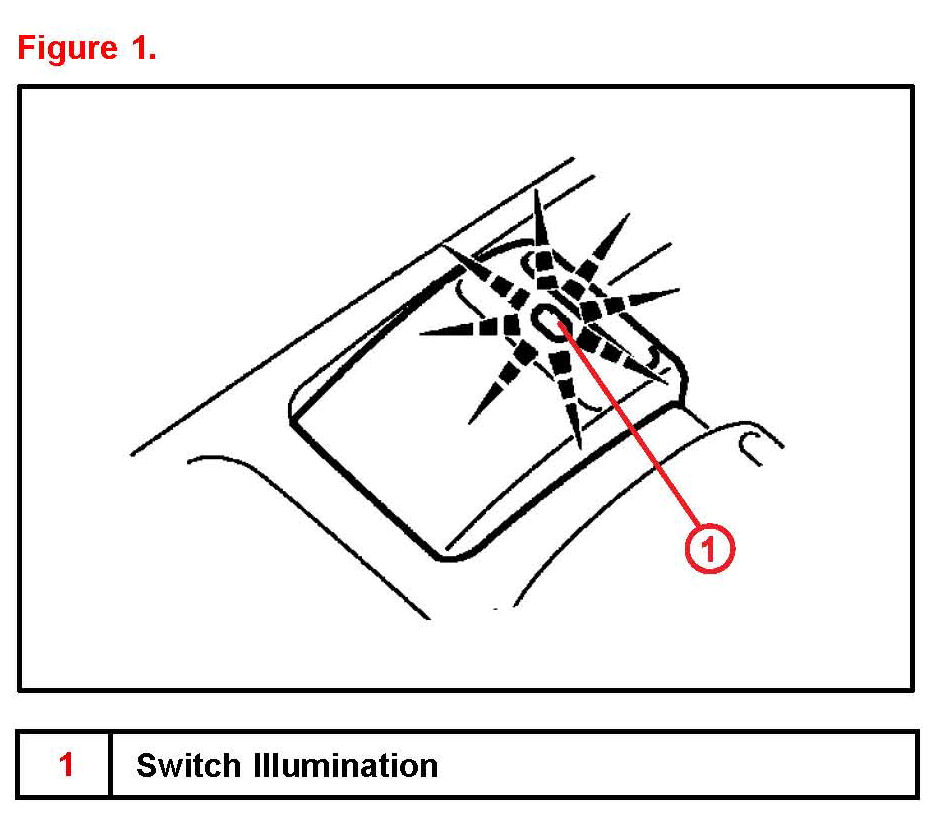 Figure 1.

1

| 1 | Switch Illumination |
|---|---|