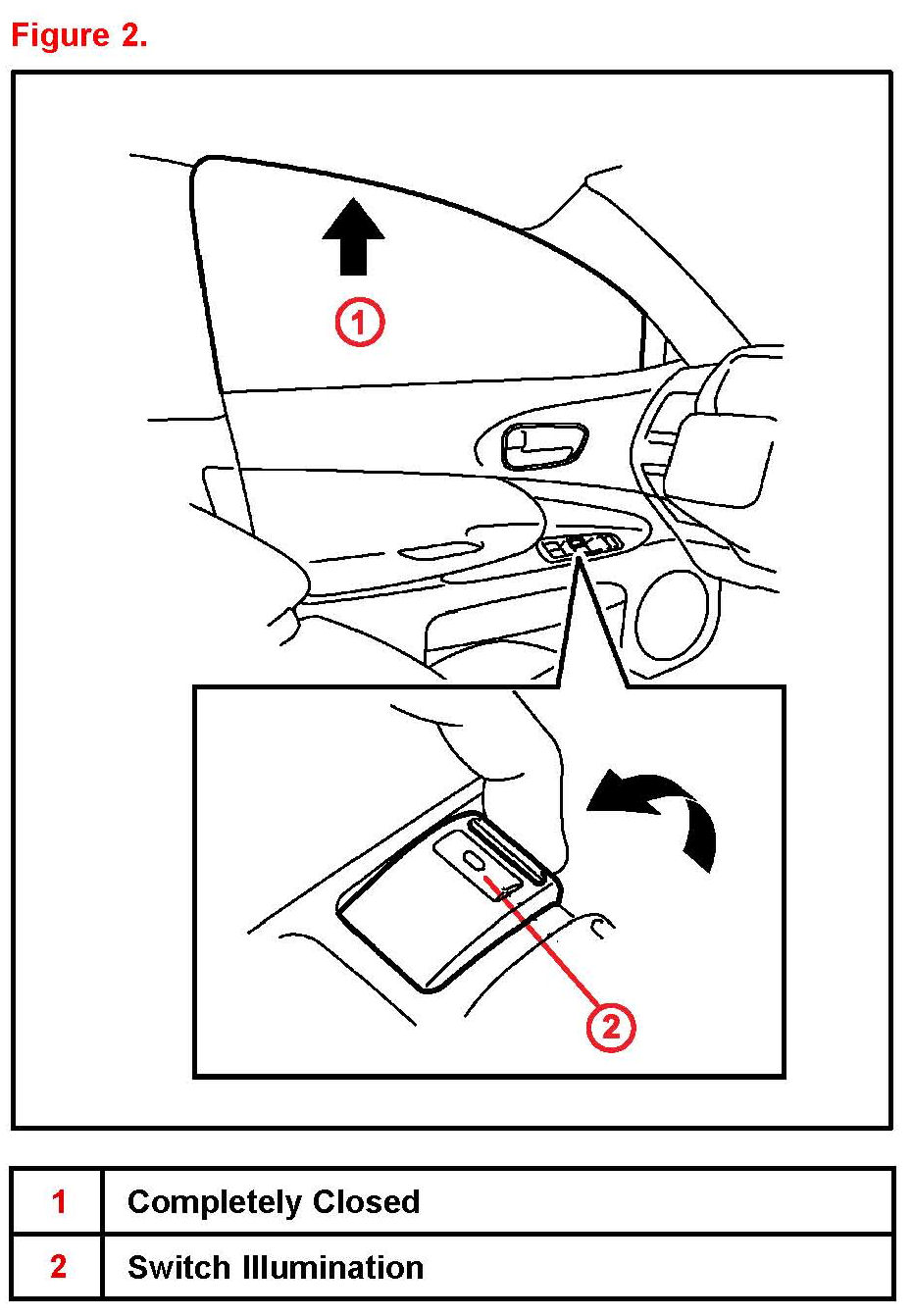 Figure 2.

1

2

| 1 | Completely Closed |
|---|---|
| 2 | Switch Illumination |