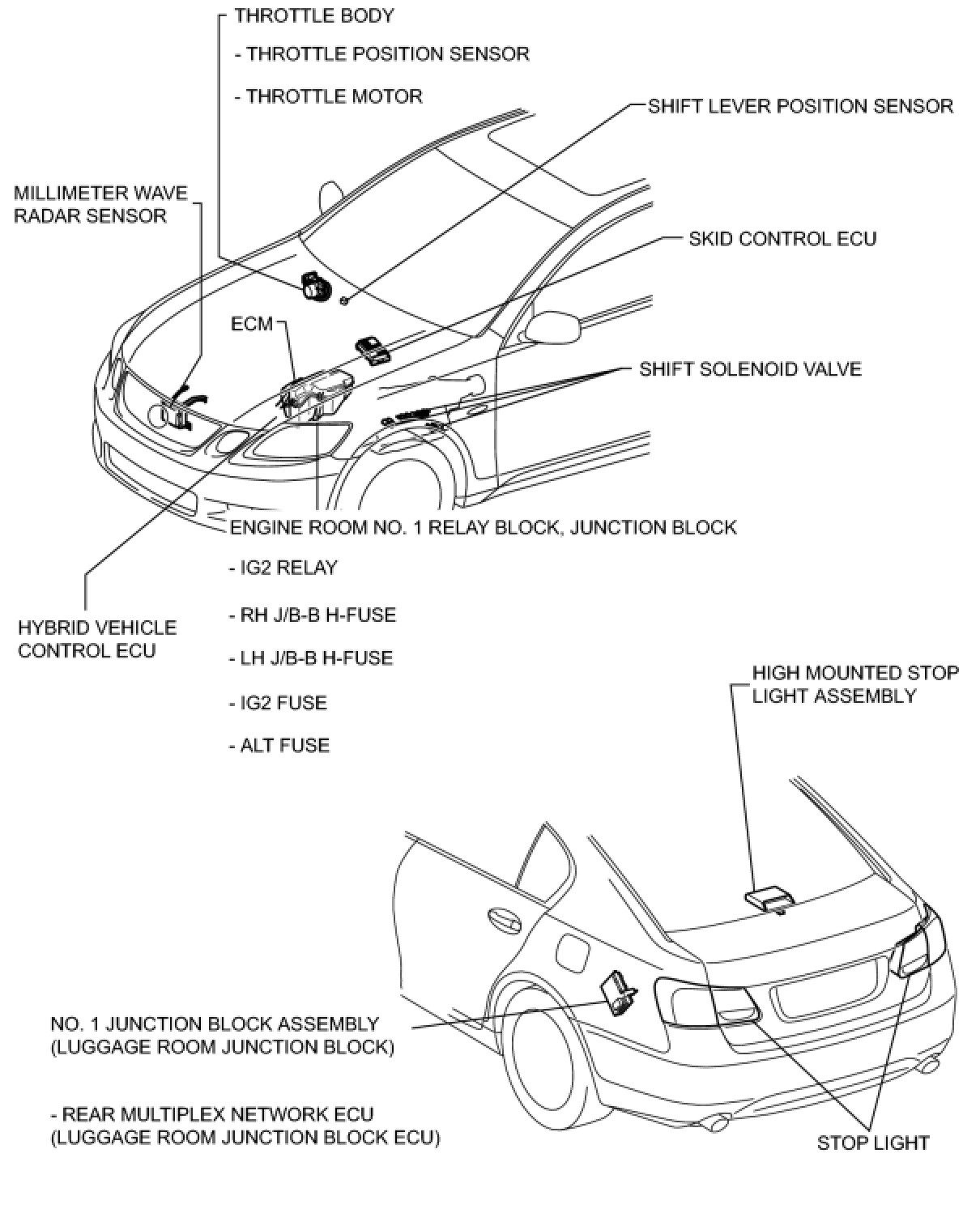 THROTTLE BODY

- THROTTLE POSITION SENSOR

- THROTTLE MOTOR

SHIFT LEVER POSITION SENSOR

MILLIMETER WAVE RADAR SENSOR

SKID CONTROL ECU

ECM

SHIFT SOLENOID VALVE

ENGINE ROOM NO. 1 RELAY BLOCK, JUNCTION BLOCK

- IG2 RELAY

- RH J/B-B H-FUSE

- LH J/B-B H-FUSE

- IG2 FUSE

- ALT FUSE

HYBRID VEHICLE CONTROL ECU

HIGH MOUNTED STOP LIGHT ASSEMBLY

NO. 1 JUNCTION BLOCK ASSEMBLY (LUGGAGE ROOM JUNCTION BLOCK)

- REAR MULTIPLEX NETWORK ECU (LUGGAGE ROOM JUNCTION BLOCK ECU)

STOP LIGHT