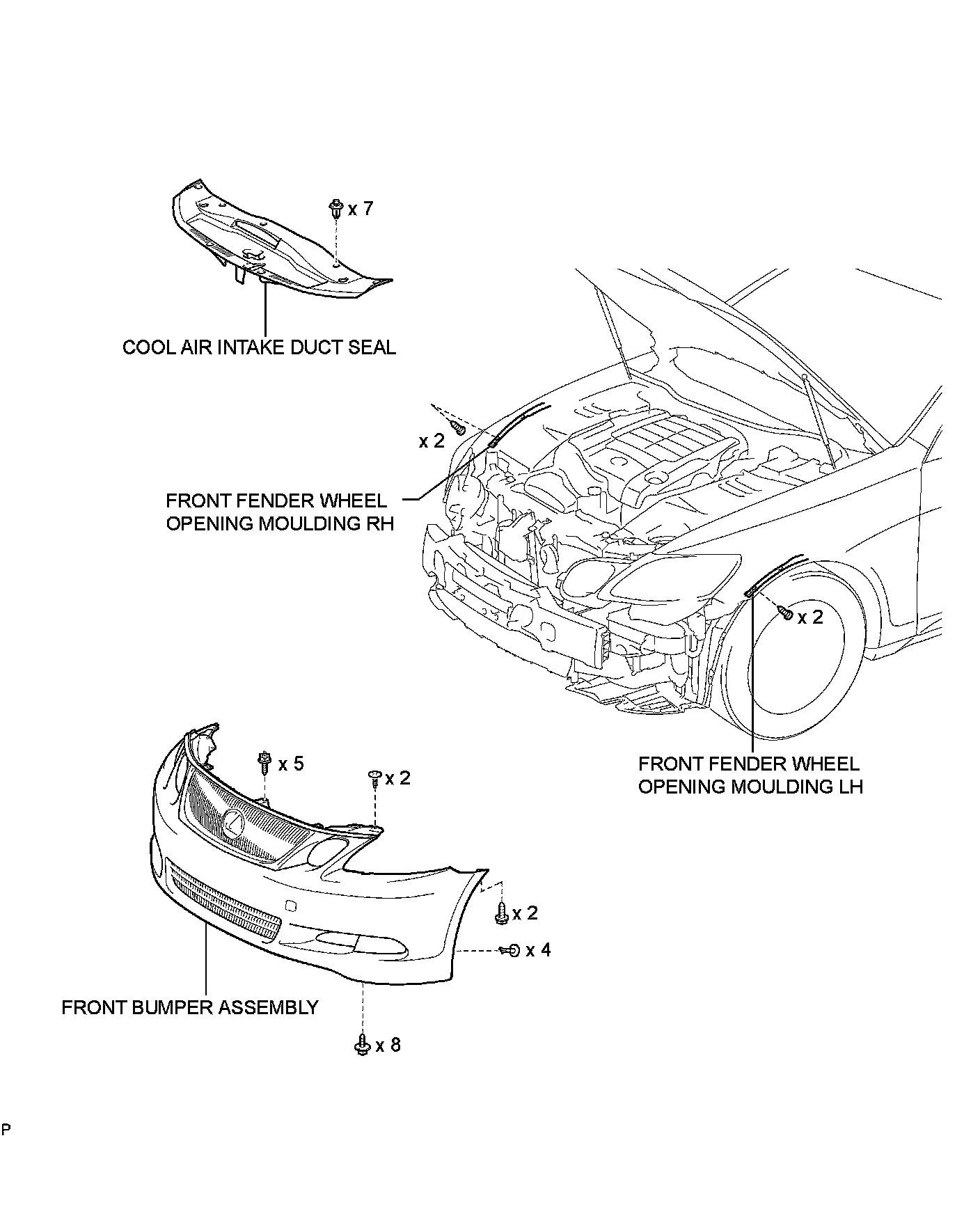 x 7

COOL AIR INTAKE DUCT SEAL

x 2

FRONT FENDER WHEEL OPENING MOULDING RH

x 2

FRONT FENDER WHEEL OPENING MOULDING LH

x 5

x 2

x 2

x 4

FRONT BUMPER ASSEMBLY

x 8

P