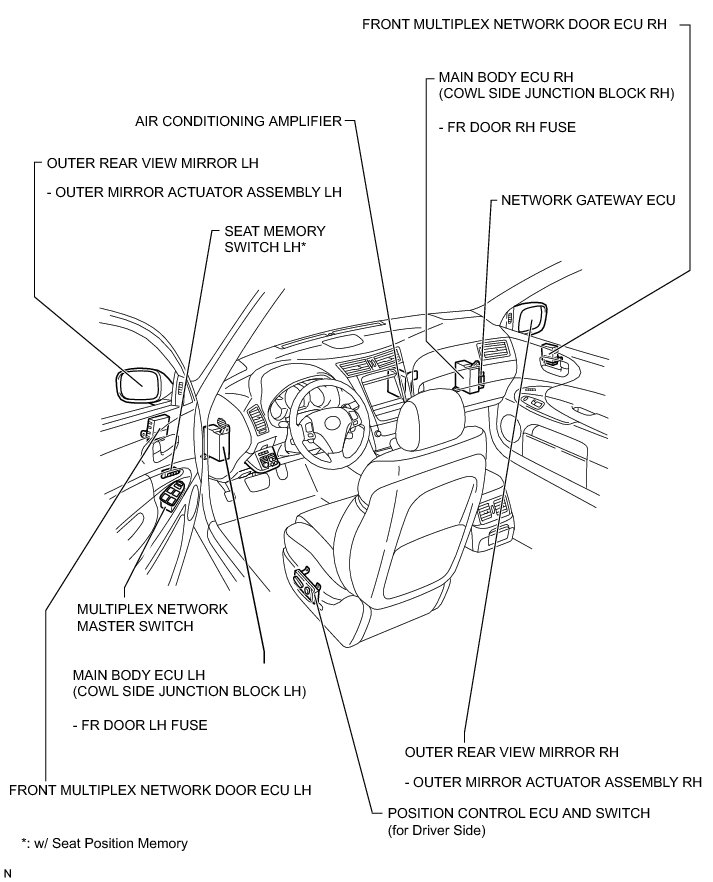 FRONT MULTIPLEX NETWORK DOOR ECU RH

MAIN BODY ECU RH
(COWL SIDE JUNCTION BLOCK RH)

- FR DOOR RH FUSE

AIR CONDITIONING AMPLIFIER

OUTER REAR VIEW MIRROR LH

- OUTER MIRROR ACTUATOR ASSEMBLY LH

NETWORK GATEWAY ECU

SEAT MEMORY
SWITCH LH*

MULTIPLEX NETWORK
MASTER SWITCH

MAIN BODY ECU LH
(COWL SIDE JUNCTION BLOCK LH)

- FR DOOR LH FUSE

OUTER REAR VIEW MIRROR RH

- OUTER MIRROR ACTUATOR ASSEMBLY RH

FRONT MULTIPLEX NETWORK DOOR ECU LH

POSITION CONTROL ECU AND SWITCH
(for Driver Side)

*: w/ Seat Position Memory

N