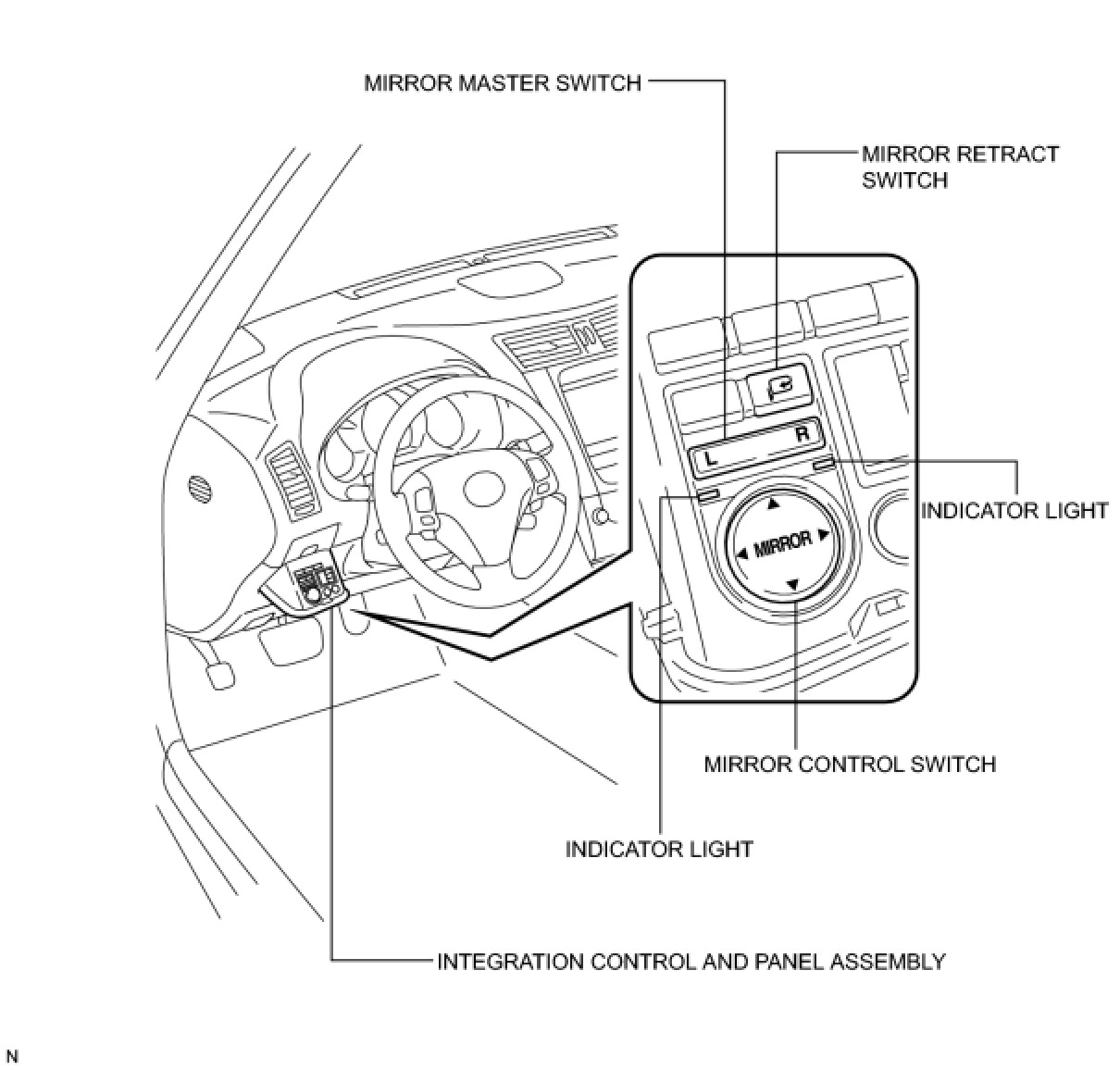 MIRROR MASTER SWITCH

MIRROR RETRACT SWITCH

L

R

INDICATOR LIGHT

MIRROR

MIRROR CONTROL SWITCH

INDICATOR LIGHT

INTEGRATION CONTROL AND PANEL ASSEMBLY

N