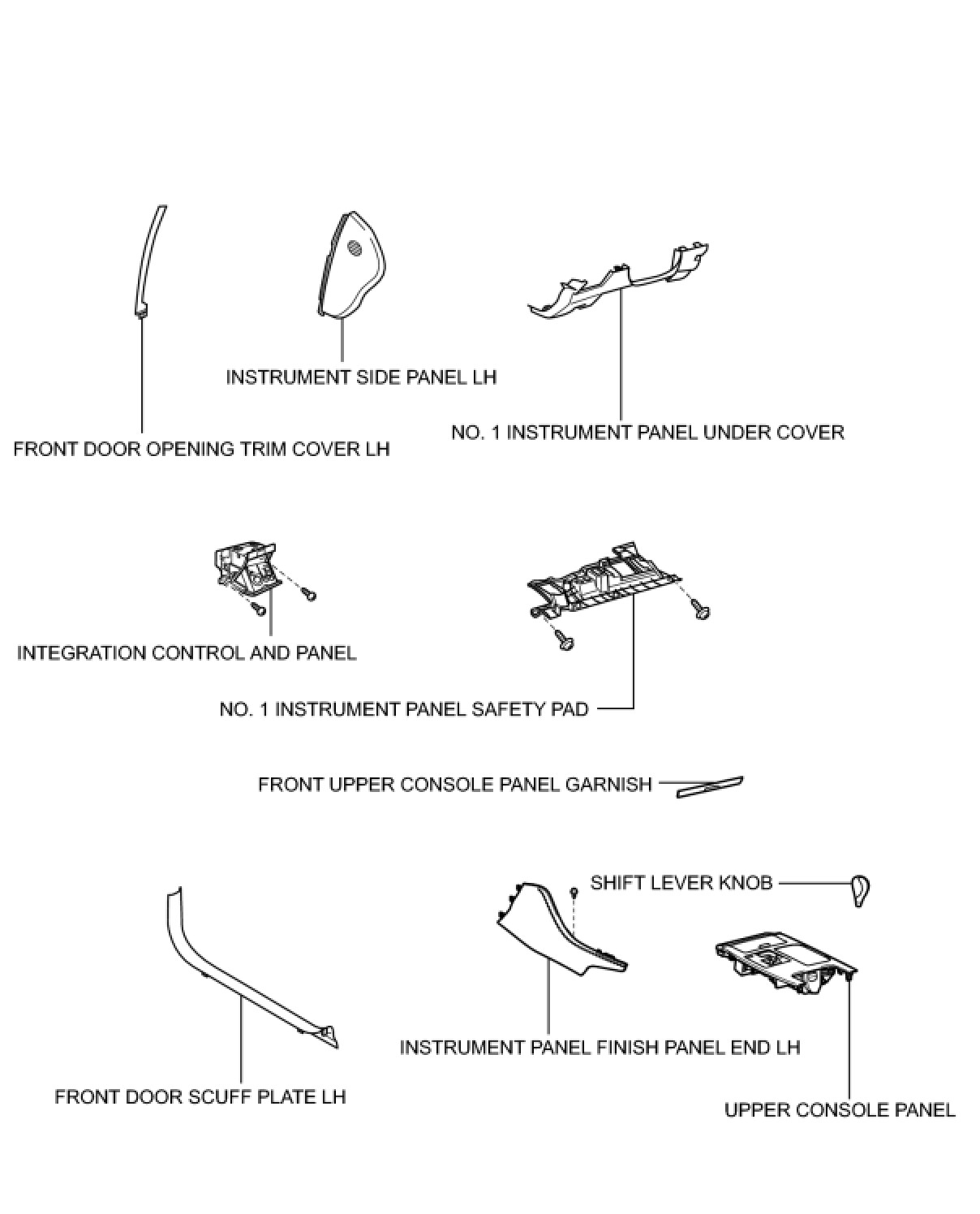 INSTRUMENT SIDE PANEL LH

FRONT DOOR OPENING TRIM COVER LH

NO. 1 INSTRUMENT PANEL UNDER COVER

INTEGRATION CONTROL AND PANEL

NO. 1 INSTRUMENT PANEL SAFETY PAD

FRONT UPPER CONSOLE PANEL GARNISH

SHIFT LEVER KNOB

INSTRUMENT PANEL FINISH PANEL END LH

FRONT DOOR SCUFF PLATE LH

UPPER CONSOLE PANEL