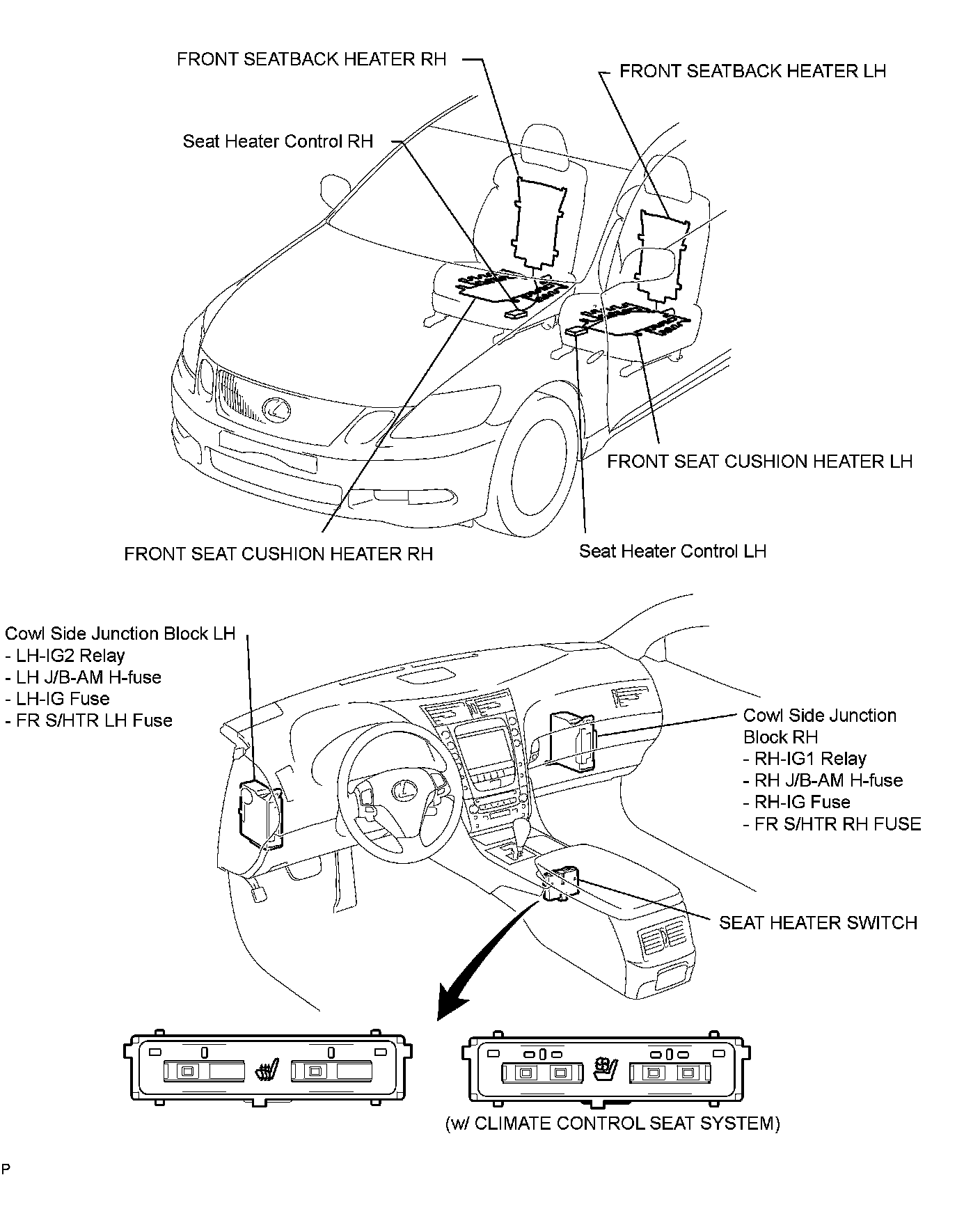 FRONT SEATBACK HEATER RH

FRONT SEATBACK HEATER LH

Seat Heater Control RH

FRONT SEAT CUSHION HEATER LH

FRONT SEAT CUSHION HEATER RH

Seat Heater Control LH

Cowl Side Junction Block LH
- LH-IG2 Relay
- LH J/B-AM H-fuse
- LH-IG Fuse
- FR S/HTR LH Fuse

Cowl Side Junction Block RH
- RH-IG1 Relay
- RH J/B-AM H-fuse
- RH-IG Fuse
- FR S/HTR RH FUSE

SEAT HEATER SWITCH

(w/ CLIMATE CONTROL SEAT SYSTEM)

P