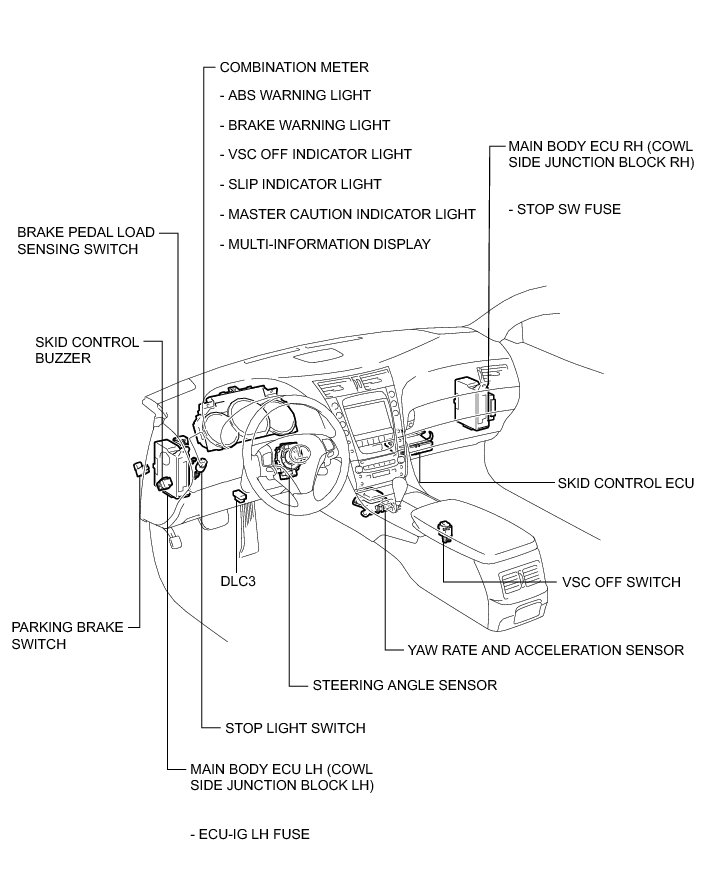 COMBINATION METER
- ABS WARNING LIGHT
- BRAKE WARNING LIGHT
- VSC OFF INDICATOR LIGHT
- SLIP INDICATOR LIGHT
- MASTER CAUTION INDICATOR LIGHT
- MULTI-INFORMATION DISPLAY

MAIN BODY ECU RH (COWL SIDE JUNCTION BLOCK RH)

- STOP SW FUSE

BRAKE PEDAL LOAD SENSING SWITCH

SKID CONTROL BUZZER

SKID CONTROL ECU

DLC3

VSC OFF SWITCH

PARKING BRAKE SWITCH

YAW RATE AND ACCELERATION SENSOR

STEERING ANGLE SENSOR

STOP LIGHT SWITCH

MAIN BODY ECU LH (COWL SIDE JUNCTION BLOCK LH)

- ECU-IG LH FUSE