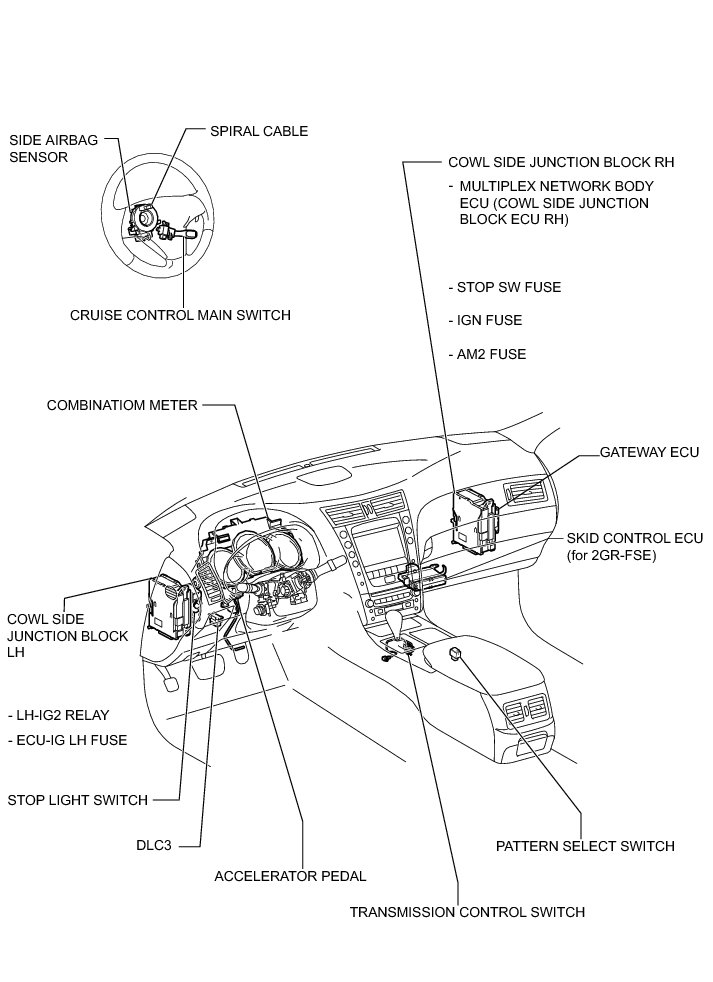 SIDE AIRBAG SENSOR

SPIRAL CABLE

CRUISE CONTROL MAIN SWITCH

COWL SIDE JUNCTION BLOCK RH

- MULTIPLEX NETWORK BODY ECU (COWL SIDE JUNCTION BLOCK ECU RH)

- STOP SW FUSE

- IGN FUSE

- AM2 FUSE

COMBINATIOM METER

GATEWAY ECU

SKID CONTROL ECU (for 2GR-FSE)

COWL SIDE JUNCTION BLOCK LH

- LH-IG2 RELAY

- ECU-IG LH FUSE

STOP LIGHT SWITCH

DLC3

ACCELERATOR PEDAL

PATTERN SELECT SWITCH

TRANSMISSION CONTROL SWITCH