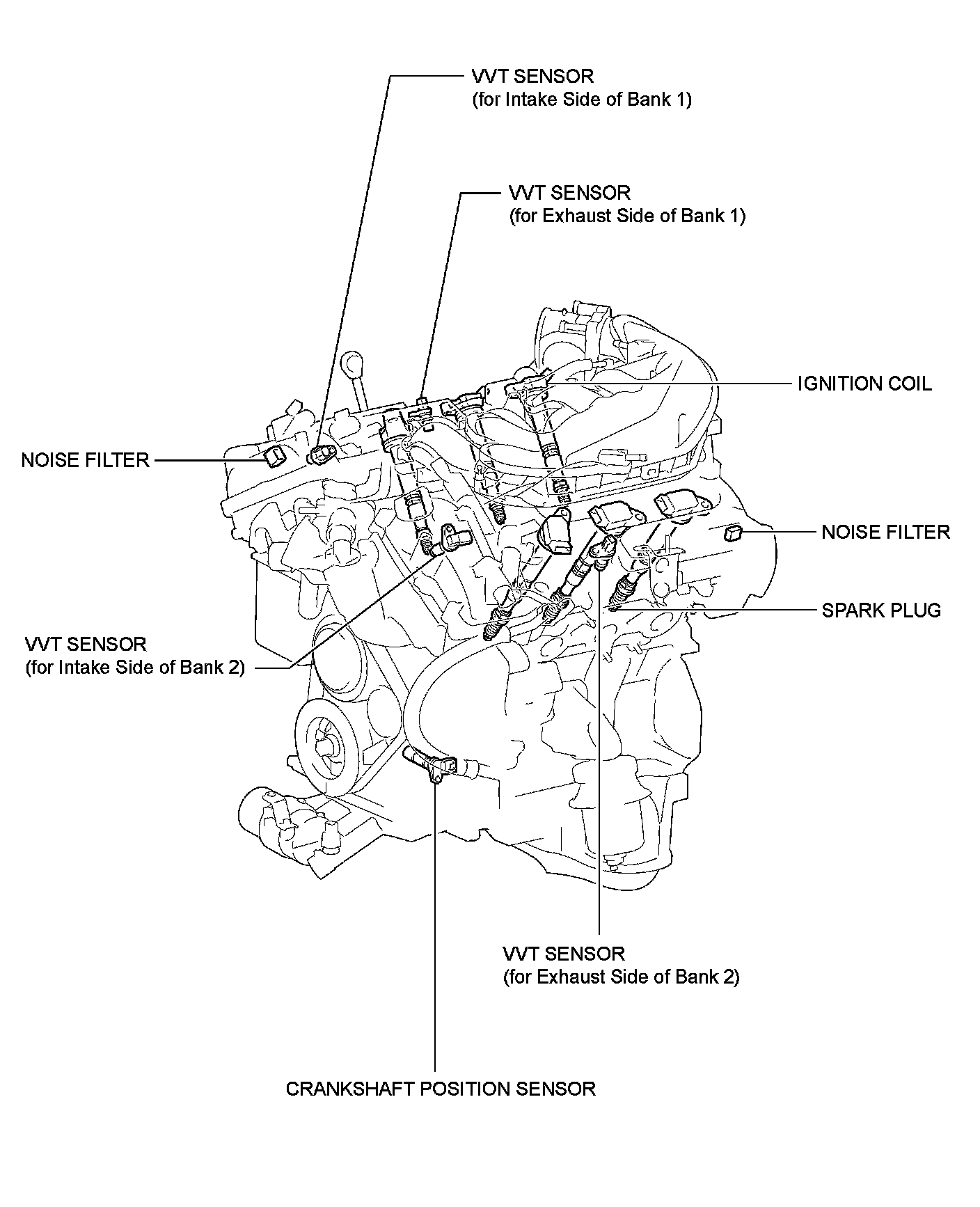 VVT SENSOR
(for Intake Side of Bank 1)

VVT SENSOR
(for Exhaust Side of Bank 1)

IGNITION COIL

NOISE FILTER

NOISE FILTER

SPARK PLUG

VVT SENSOR
(for Intake Side of Bank 2)

VVT SENSOR
(for Exhaust Side of Bank 2)

CRANKSHAFT POSITION SENSOR