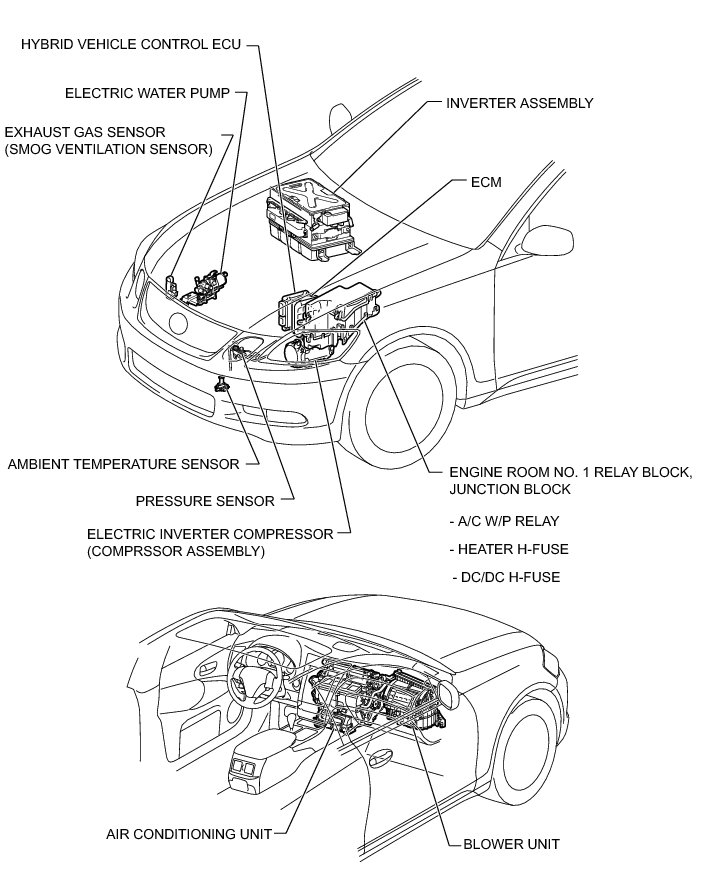 HYBRID VEHICLE CONTROL ECU

ELECTRIC WATER PUMP

EXHAUST GAS SENSOR (SMOG VENTILATION SENSOR)

INVERTER ASSEMBLY

ECM

AMBIENT TEMPERATURE SENSOR

PRESSURE SENSOR

ELECTRIC INVERTER COMPRESSOR (COMPRSSOR ASSEMBLY)

ENGINE ROOM NO. 1 RELAY BLOCK, JUNCTION BLOCK

- A/C W/P RELAY

- HEATER H-FUSE

- DC/DC H-FUSE

AIR CONDITIONING UNIT

BLOWER UNIT