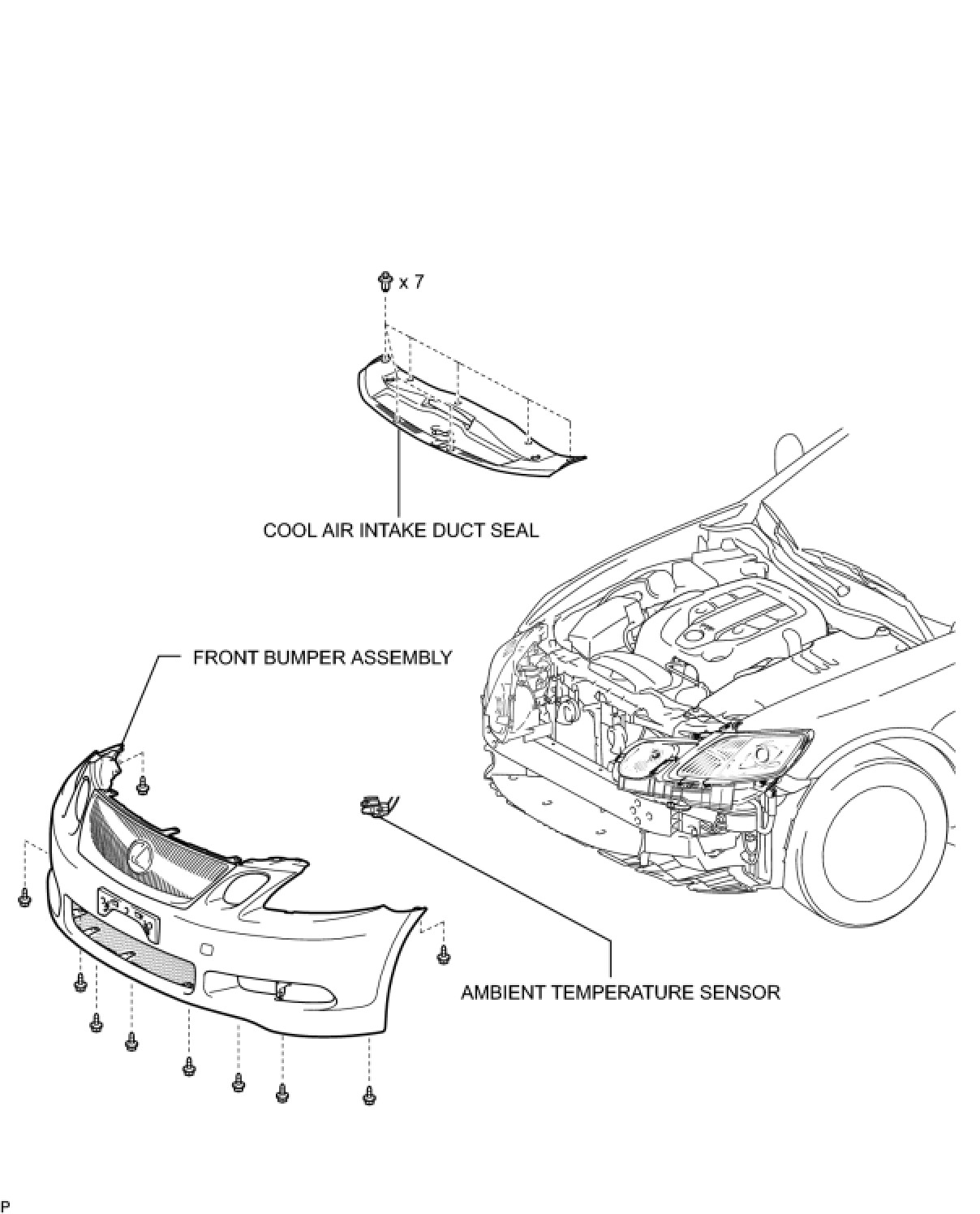 x 7

COOL AIR INTAKE DUCT SEAL

FRONT BUMPER ASSEMBLY

AMBIENT TEMPERATURE SENSOR

P