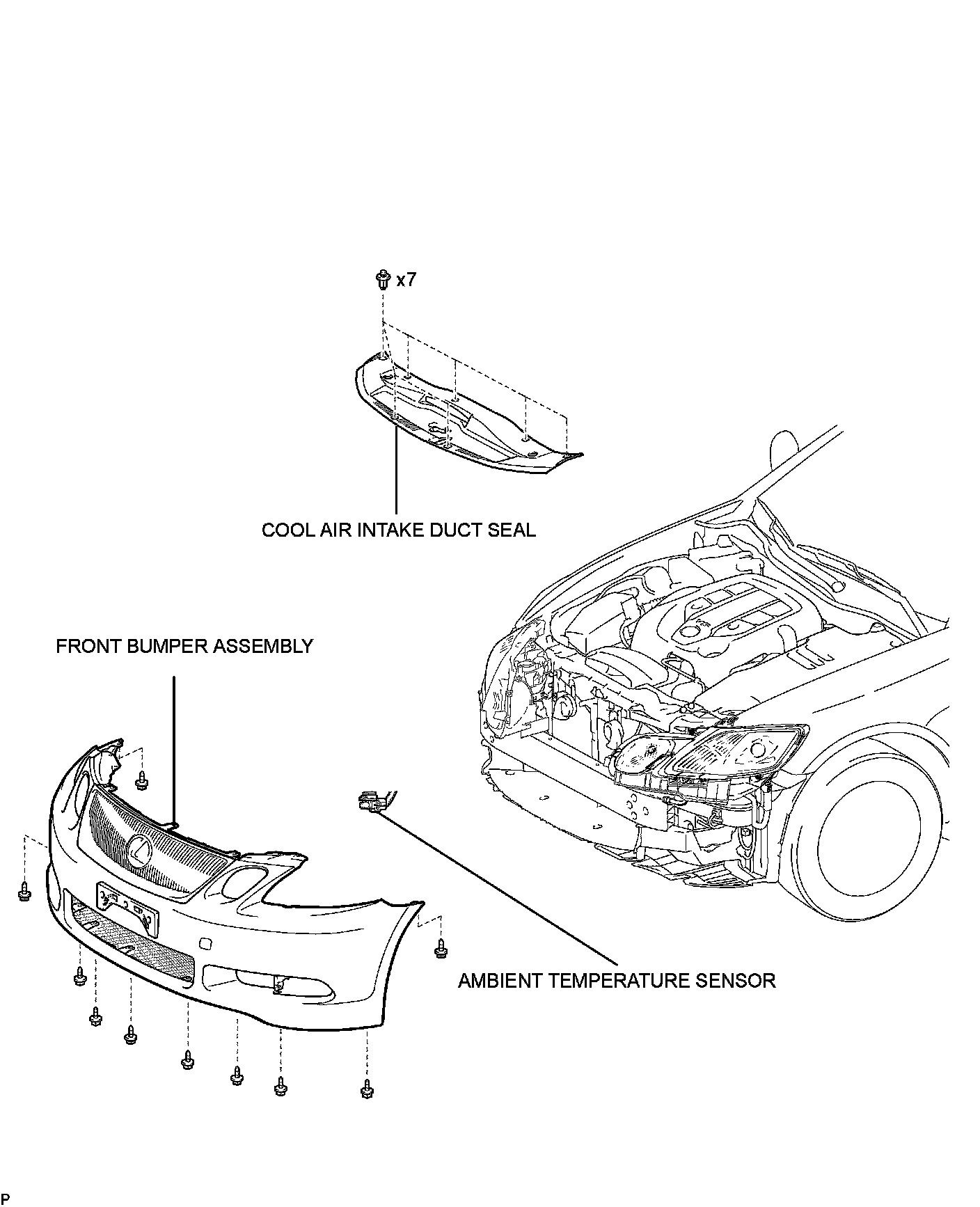 x7

COOL AIR INTAKE DUCT SEAL

FRONT BUMPER ASSEMBLY

AMBIENT TEMPERATURE SENSOR

P