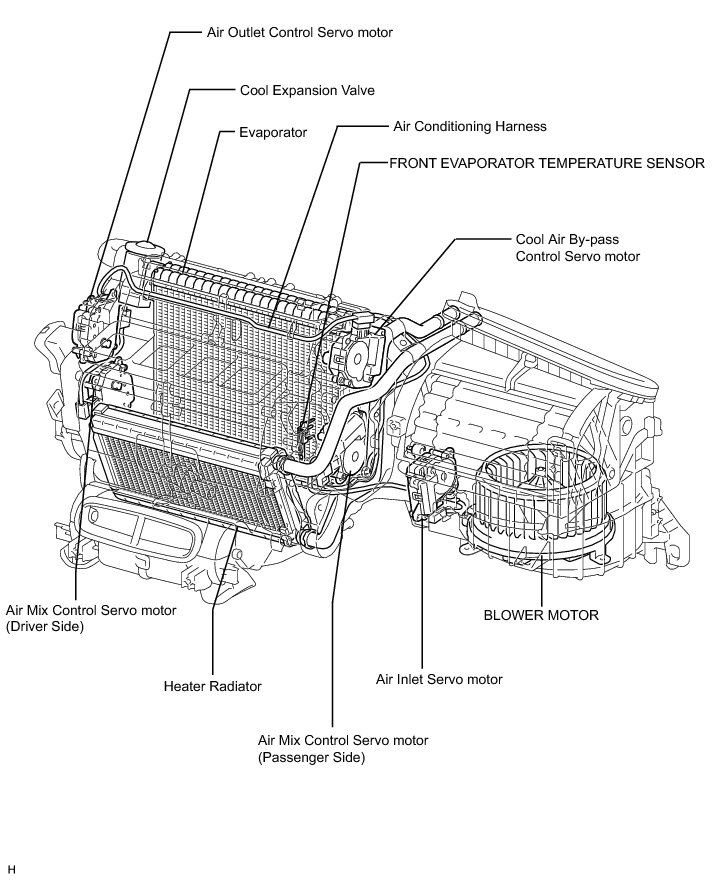 Air Outlet Control Servo motor

Cool Expansion Valve

Evaporator

Air Conditioning Harness

FRONT EVAPORATOR TEMPERATURE SENSOR

Cool Air By-pass Control Servo motor

Air Mix Control Servo motor (Driver Side)

BLOWER MOTOR

Heater Radiator

Air Inlet Servo motor

Air Mix Control Servo motor (Passenger Side)

H