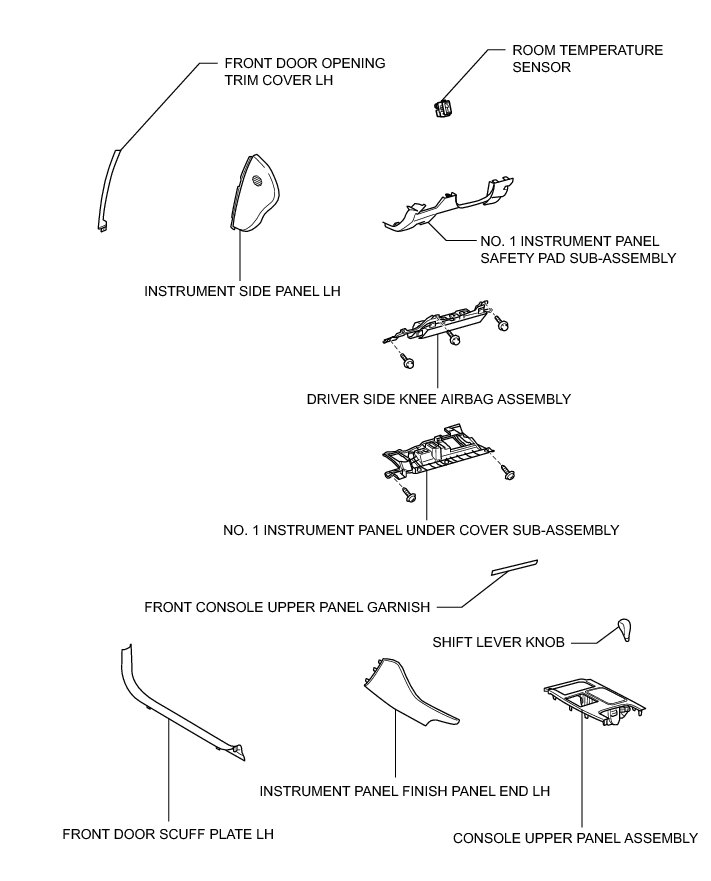 FRONT DOOR OPENING TRIM COVER LH

ROOM TEMPERATURE SENSOR

NO. 1 INSTRUMENT PANEL SAFETY PAD SUB-ASSEMBLY

INSTRUMENT SIDE PANEL LH

DRIVER SIDE KNEE AIRBAG ASSEMBLY

NO. 1 INSTRUMENT PANEL UNDER COVER SUB-ASSEMBLY

FRONT CONSOLE UPPER PANEL GARNISH

SHIFT LEVER KNOB

INSTRUMENT PANEL FINISH PANEL END LH

FRONT DOOR SCUFF PLATE LH

CONSOLE UPPER PANEL ASSEMBLY