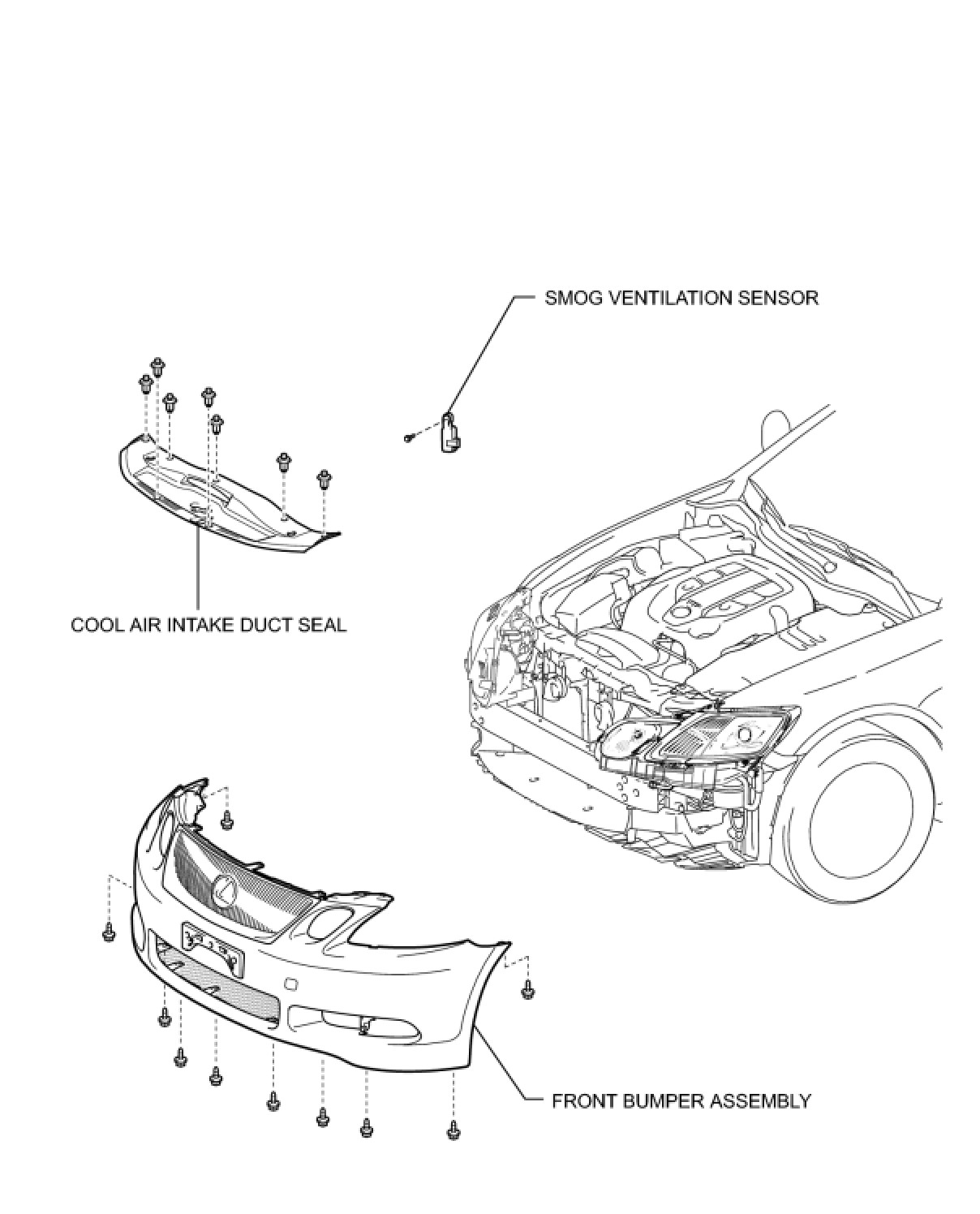 SMOG VENTILATION SENSOR

COOL AIR INTAKE DUCT SEAL

FRONT BUMPER ASSEMBLY