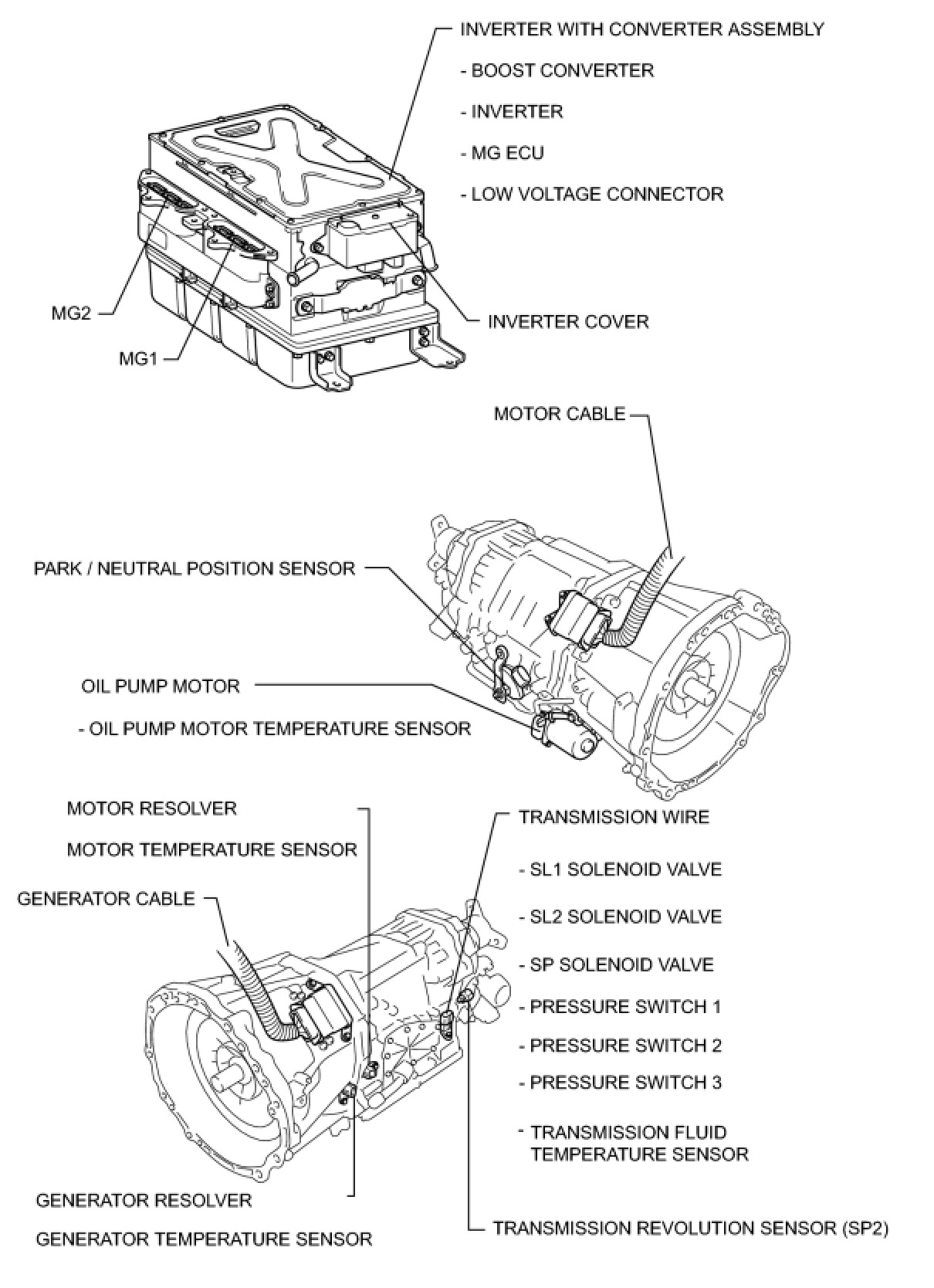 INVERTER WITH CONVERTER ASSEMBLY

- BOOST CONVERTER

- INVERTER

- MG ECU

- LOW VOLTAGE CONNECTOR

MG2

MG1

INVERTER COVER

MOTOR CABLE

PARK / NEUTRAL POSITION SENSOR

OIL PUMP MOTOR

- OIL PUMP MOTOR TEMPERATURE SENSOR

MOTOR RESOLVER

MOTOR TEMPERATURE SENSOR

GENERATOR CABLE

TRANSMISSION WIRE

- SL1 SOLENOID VALVE

- SL2 SOLENOID VALVE

- SP SOLENOID VALVE

- PRESSURE SWITCH 1

- PRESSURE SWITCH 2

- PRESSURE SWITCH 3

- TRANSMISSION FLUID TEMPERATURE SENSOR

GENERATOR RESOLVER

GENERATOR TEMPERATURE SENSOR

TRANSMISSION REVOLUTION SENSOR (SP2)