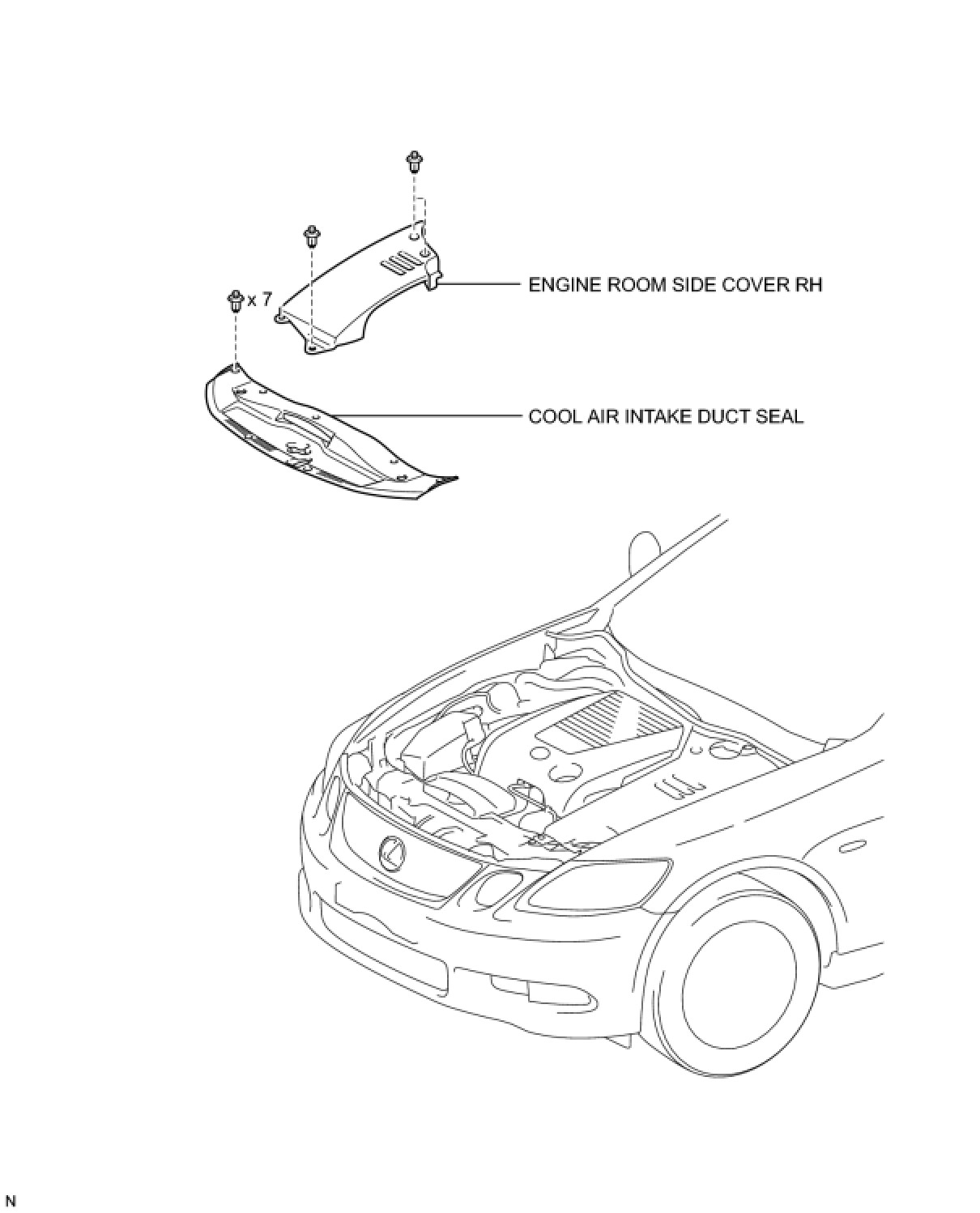 x 7

ENGINE ROOM SIDE COVER RH

COOL AIR INTAKE DUCT SEAL

N