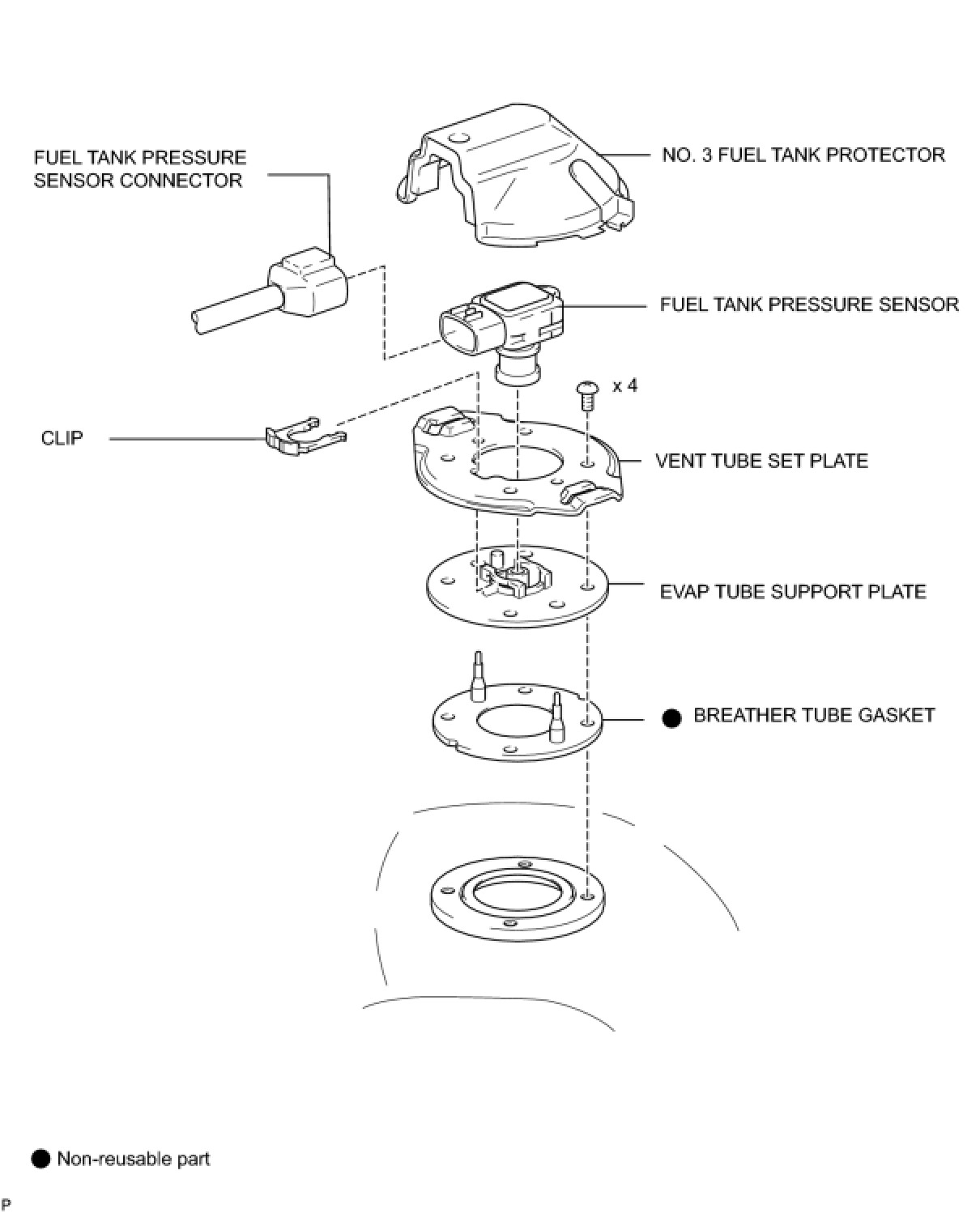 FUEL TANK PRESSURE SENSOR CONNECTOR

NO. 3 FUEL TANK PROTECTOR

FUEL TANK PRESSURE SENSOR

x 4

CLIP

VENT TUBE SET PLATE

EVAP TUBE SUPPORT PLATE

● BREATHER TUBE GASKET

● Non-reusable part

P