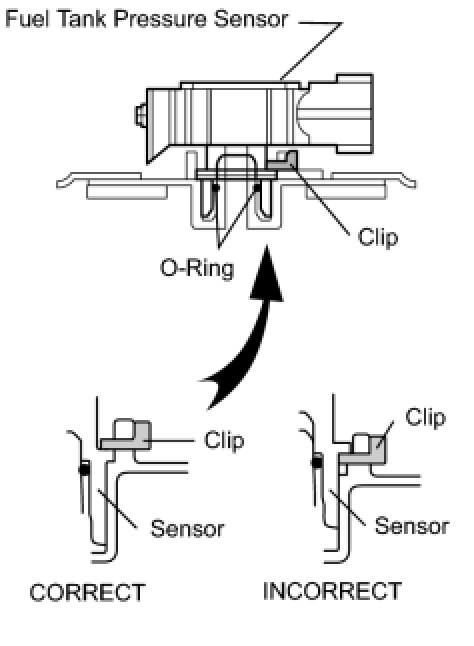 Fuel Tank Pressure Sensor

Clip

O-Ring

Clip

Sensor

CORRECT

Clip

Sensor

INCORRECT