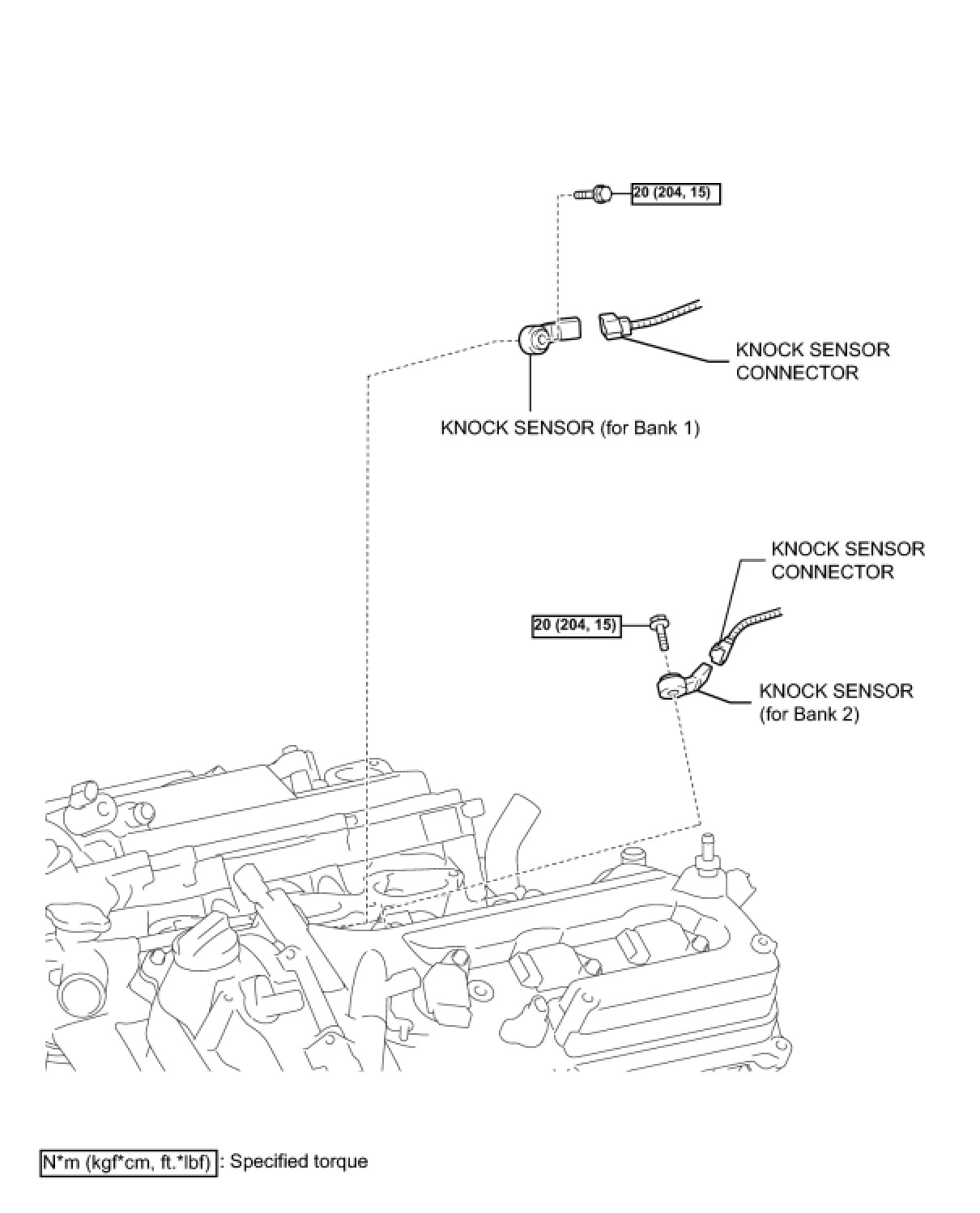 20 (204, 15)

KNOCK SENSOR CONNECTOR

KNOCK SENSOR (for Bank 1)

KNOCK SENSOR CONNECTOR

20 (204, 15)

KNOCK SENSOR (for Bank 2)

N*m (kgf*cm, ft.*lbf) : Specified torque