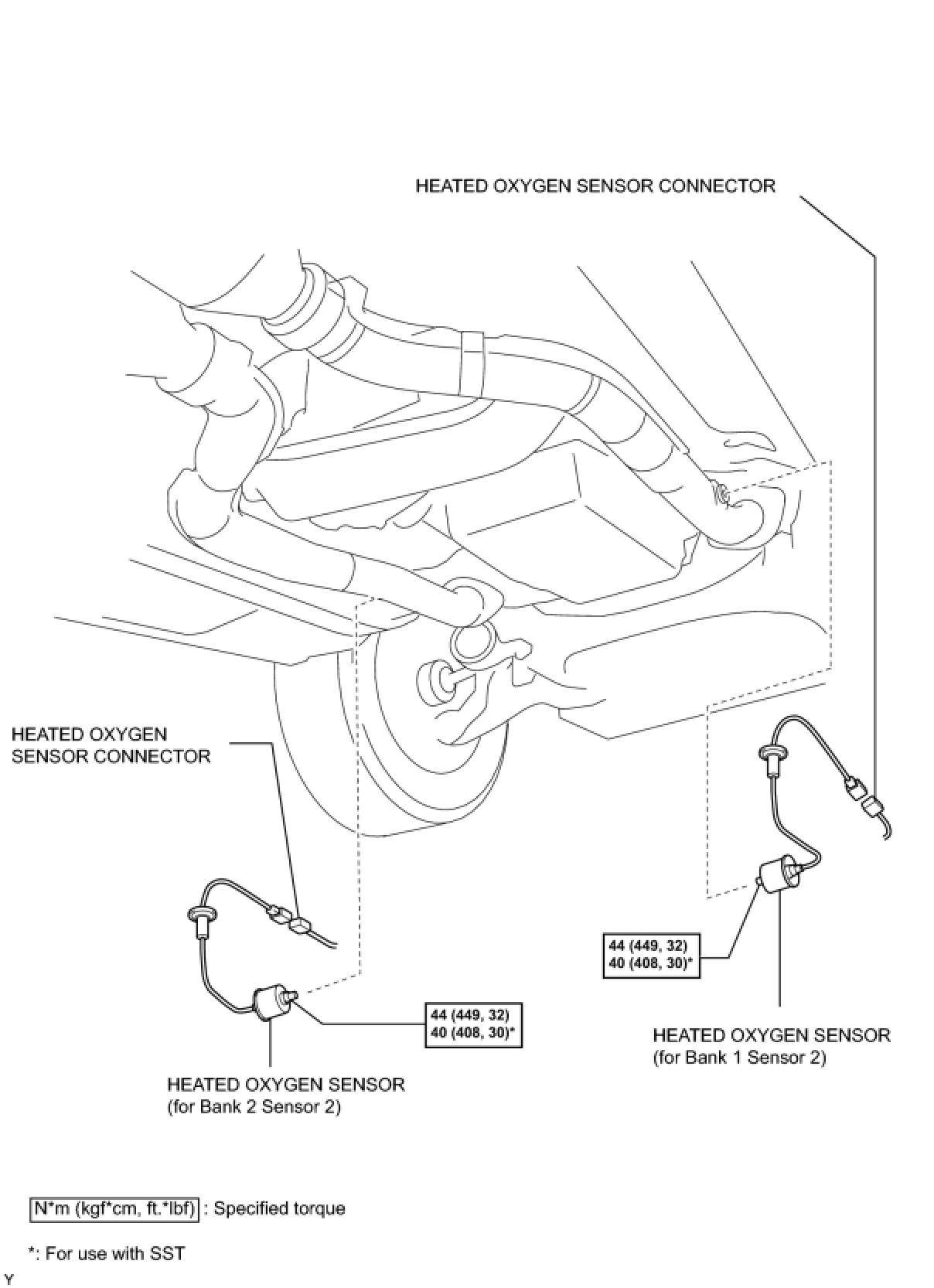 HEATED OXYGEN SENSOR CONNECTOR

HEATED OXYGEN SENSOR CONNECTOR

44 (449, 32)
40 (408, 30)*

44 (449, 32)
40 (408, 30)*

HEATED OXYGEN SENSOR
(for Bank 1 Sensor 2)

HEATED OXYGEN SENSOR
(for Bank 2 Sensor 2)

N*m (kgf*cm, ft.*lbf) : Specified torque

*: For use with SST

Y