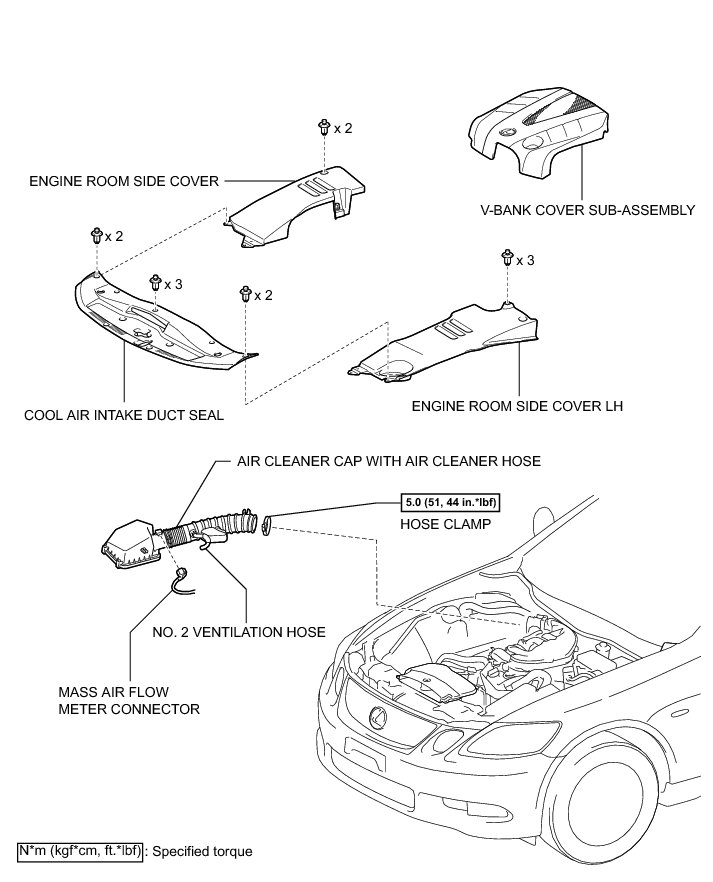 x 2

ENGINE ROOM SIDE COVER

V-BANK COVER SUB-ASSEMBLY

x 2

x 3

x 2

x 3

COOL AIR INTAKE DUCT SEAL

ENGINE ROOM SIDE COVER LH

AIR CLEANER CAP WITH AIR CLEANER HOSE

5.0 (51, 44 in.*lbf)

HOSE CLAMP

NO. 2 VENTILATION HOSE

MASS AIR FLOW METER CONNECTOR

N*m (kgf*cm, ft.*lbf) : Specified torque