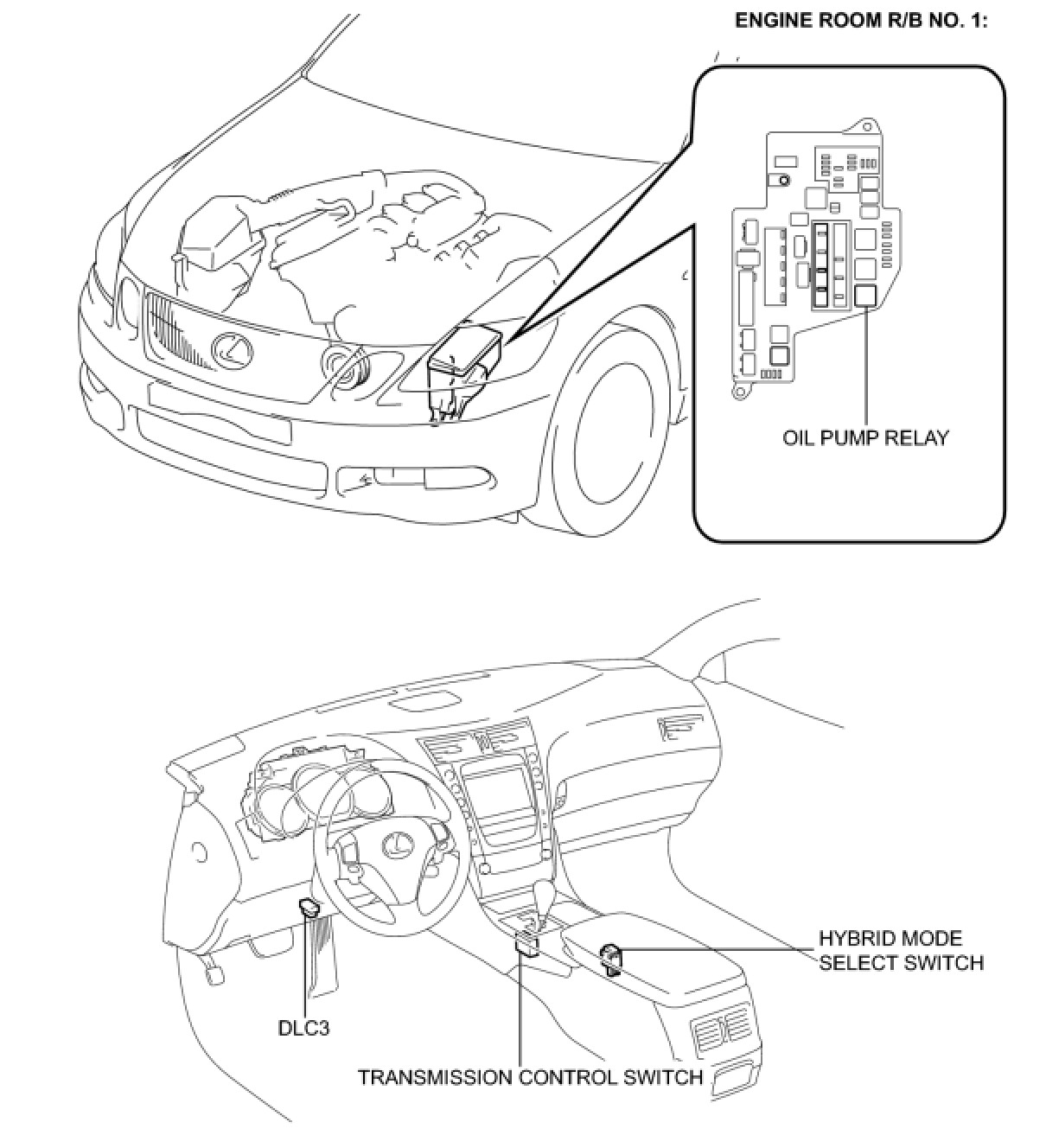 ENGINE ROOM R/B NO. 1:

OIL PUMP RELAY

HYBRID MODE SELECT SWITCH

DLC3

TRANSMISSION CONTROL SWITCH