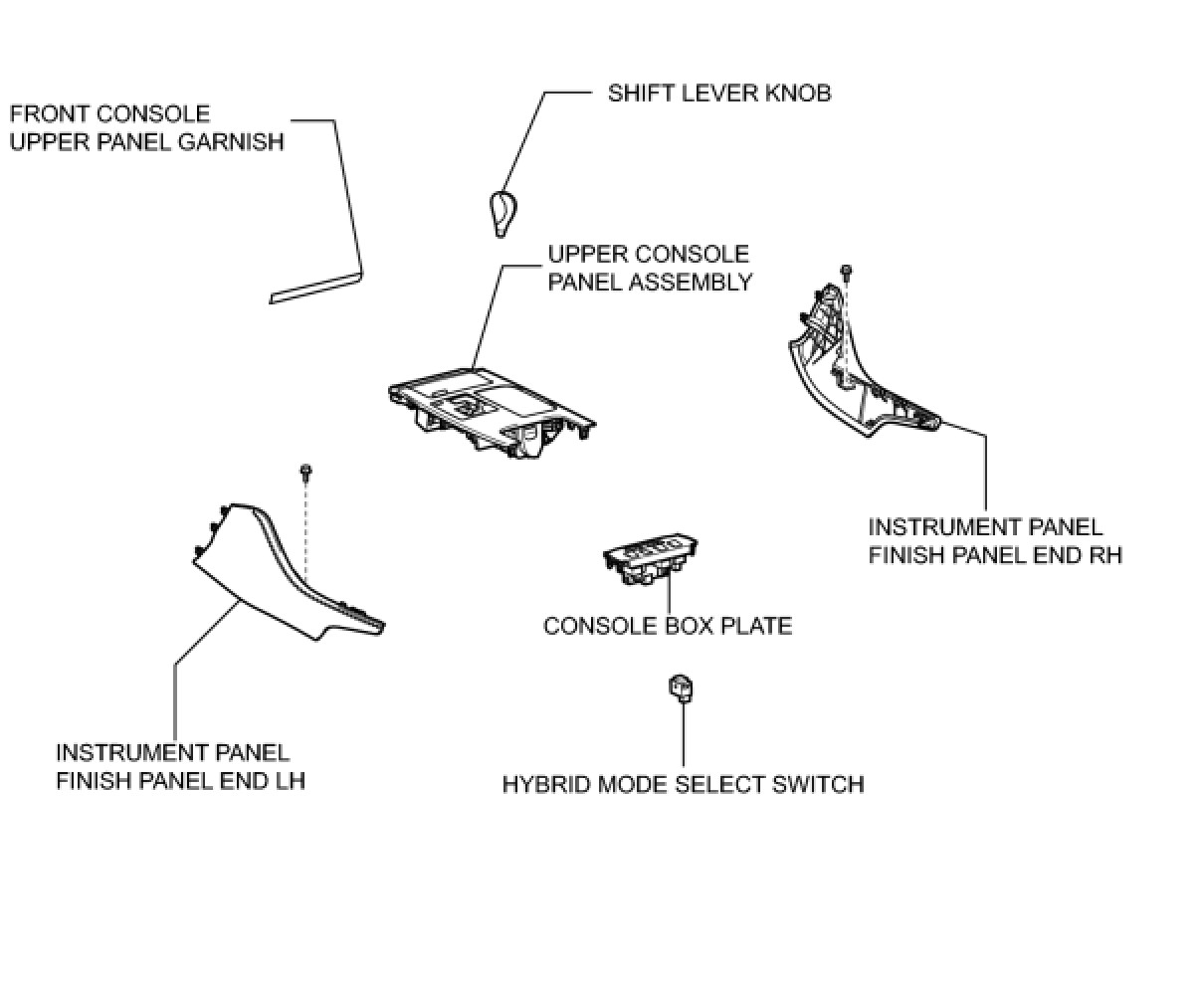 FRONT CONSOLE
UPPER PANEL GARNISH

SHIFT LEVER KNOB

UPPER CONSOLE
PANEL ASSEMBLY

INSTRUMENT PANEL
FINISH PANEL END RH

CONSOLE BOX PLATE

INSTRUMENT PANEL
FINISH PANEL END LH

HYBRID MODE SELECT SWITCH