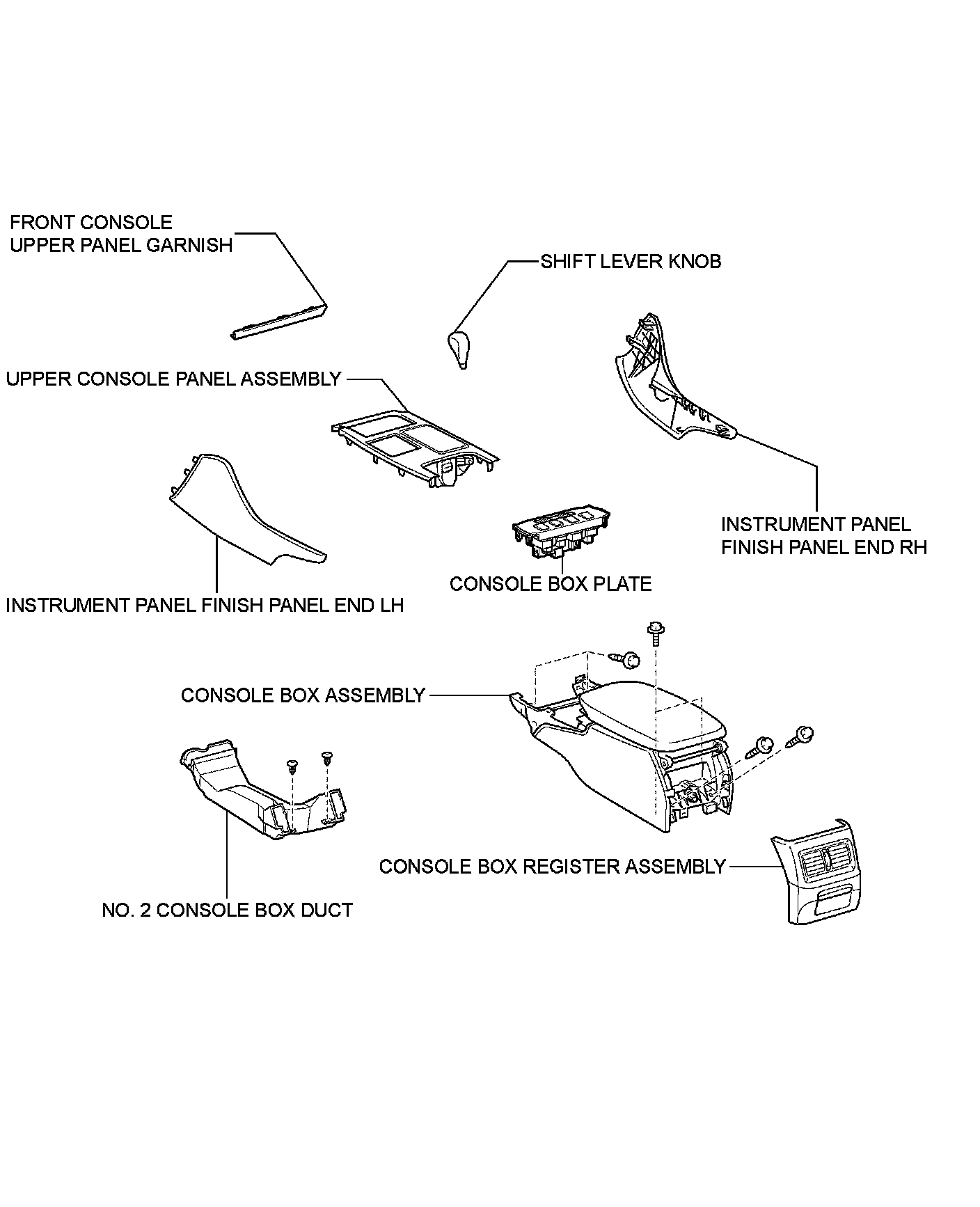 FRONT CONSOLE
UPPER PANEL GARNISH

SHIFT LEVER KNOB

UPPER CONSOLE PANEL ASSEMBLY

INSTRUMENT PANEL
FINISH PANEL END RH

CONSOLE BOX PLATE

INSTRUMENT PANEL FINISH PANEL END LH

CONSOLE BOX ASSEMBLY

CONSOLE BOX REGISTER ASSEMBLY

NO. 2 CONSOLE BOX DUCT